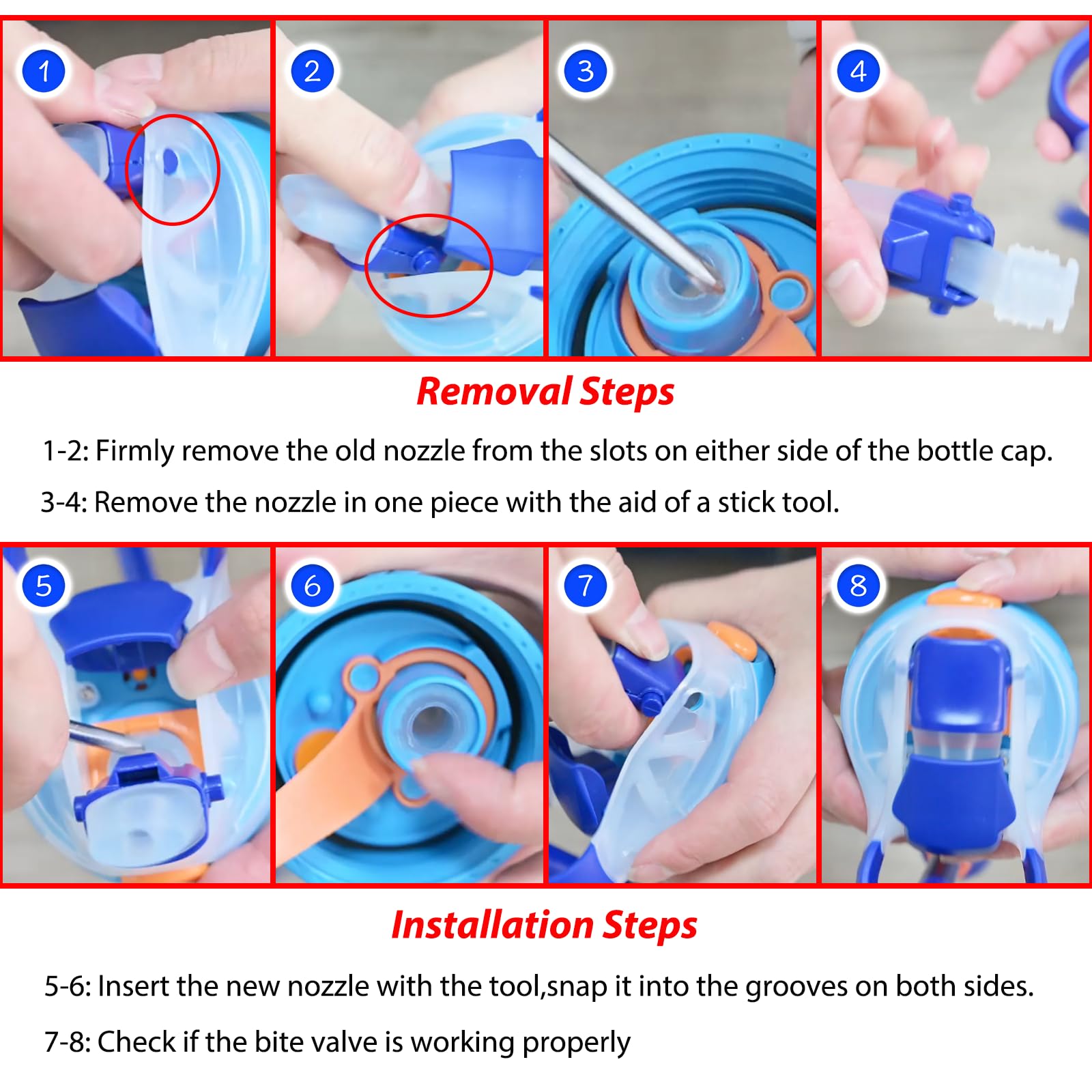 1

2

3

4

Removal Steps

1-2: Firmly remove the old nozzle from the slots on either side of the bottle cap.

3-4: Remove the nozzle in one piece with the aid of a stick tool.

5

6

7

8

Installation Steps

5-6: Insert the new nozzle with the tool,snap it into the grooves on both sides.

7-8: Check if the bite valve is working properly