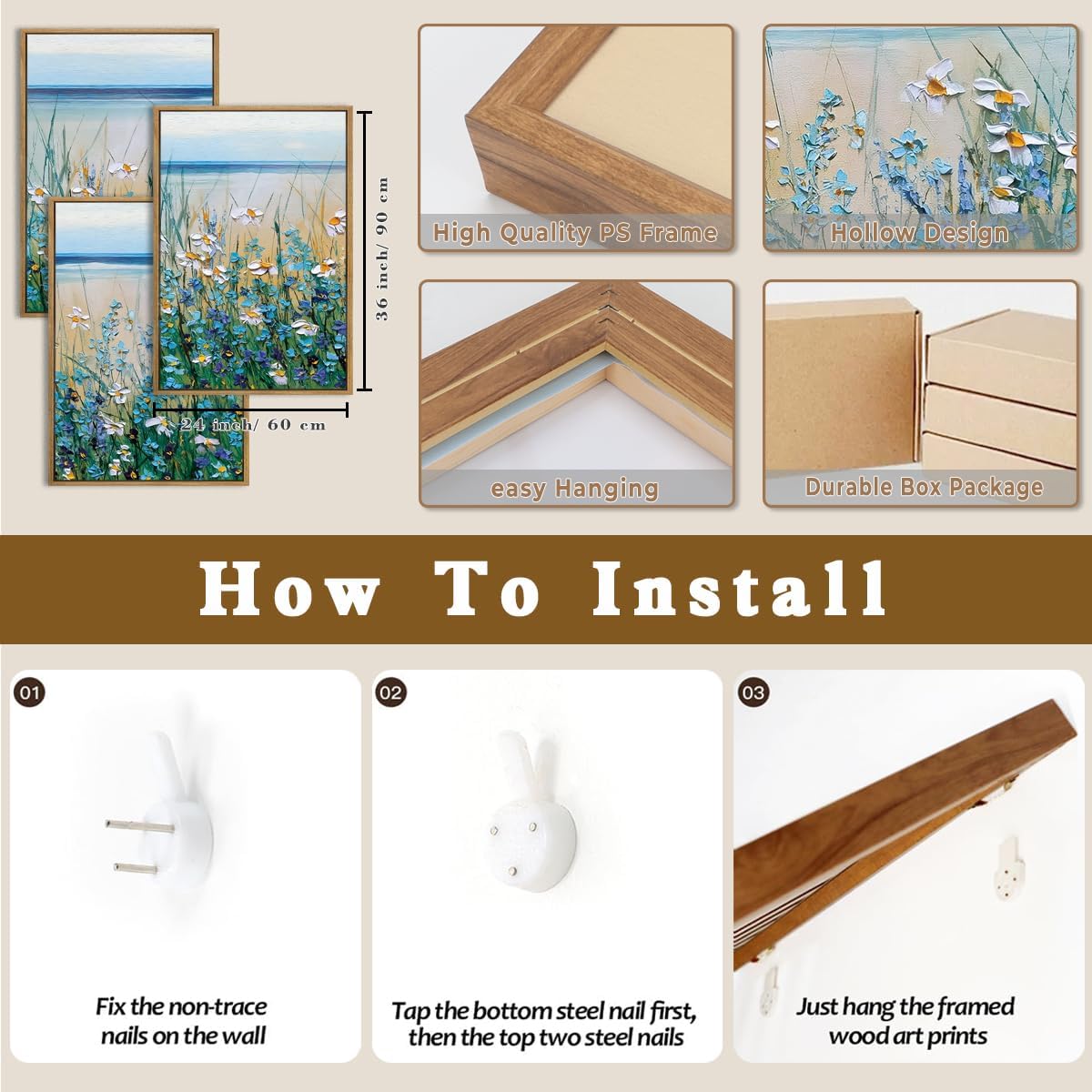 36 inch/ 90 cm

24 inch/ 60 cm

High Quality PS Frame

Hollow Design

easy Hanging

Durable Box Package

How To Install

01

Fix the non-trace nails on the wall

02

Tap the bottom steel nail first, then the top two steel nails

03

Just hang the framed wood art prints