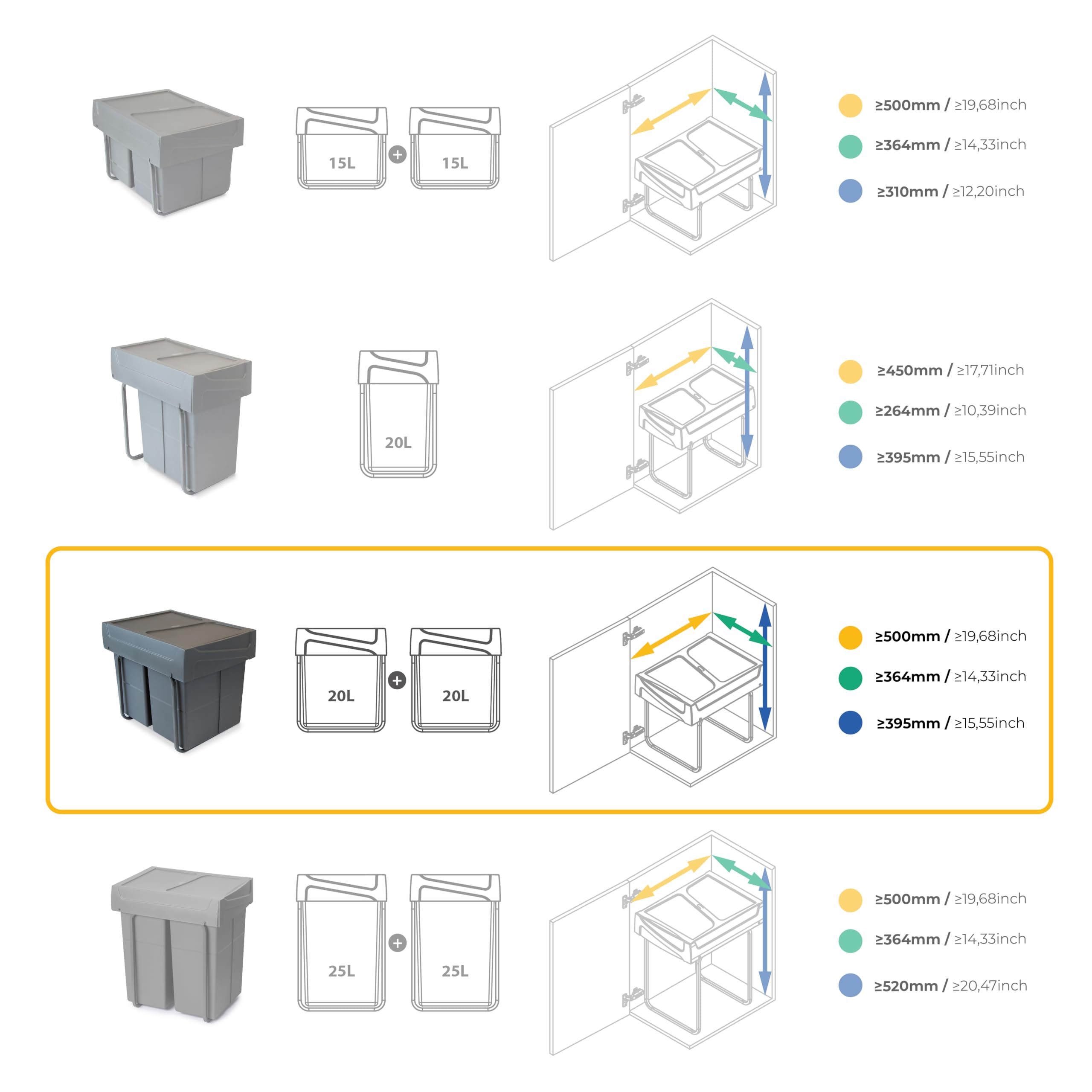 15L + 15L

≥500mm / ≥19,68inch

≥364mm / ≥14,33inch

≥310mm / ≥12,20inch

20L

≥450mm / ≥17,71inch

≥264mm / ≥10,39inch

≥395mm / ≥15,55inch

20L + 20L

≥500mm / ≥19,68inch

≥364mm / ≥14,33inch

≥395mm / ≥15,55inch

25L + 25L

≥500mm / ≥19,68inch

≥364mm / ≥14,33inch

≥520mm / ≥20,47inch