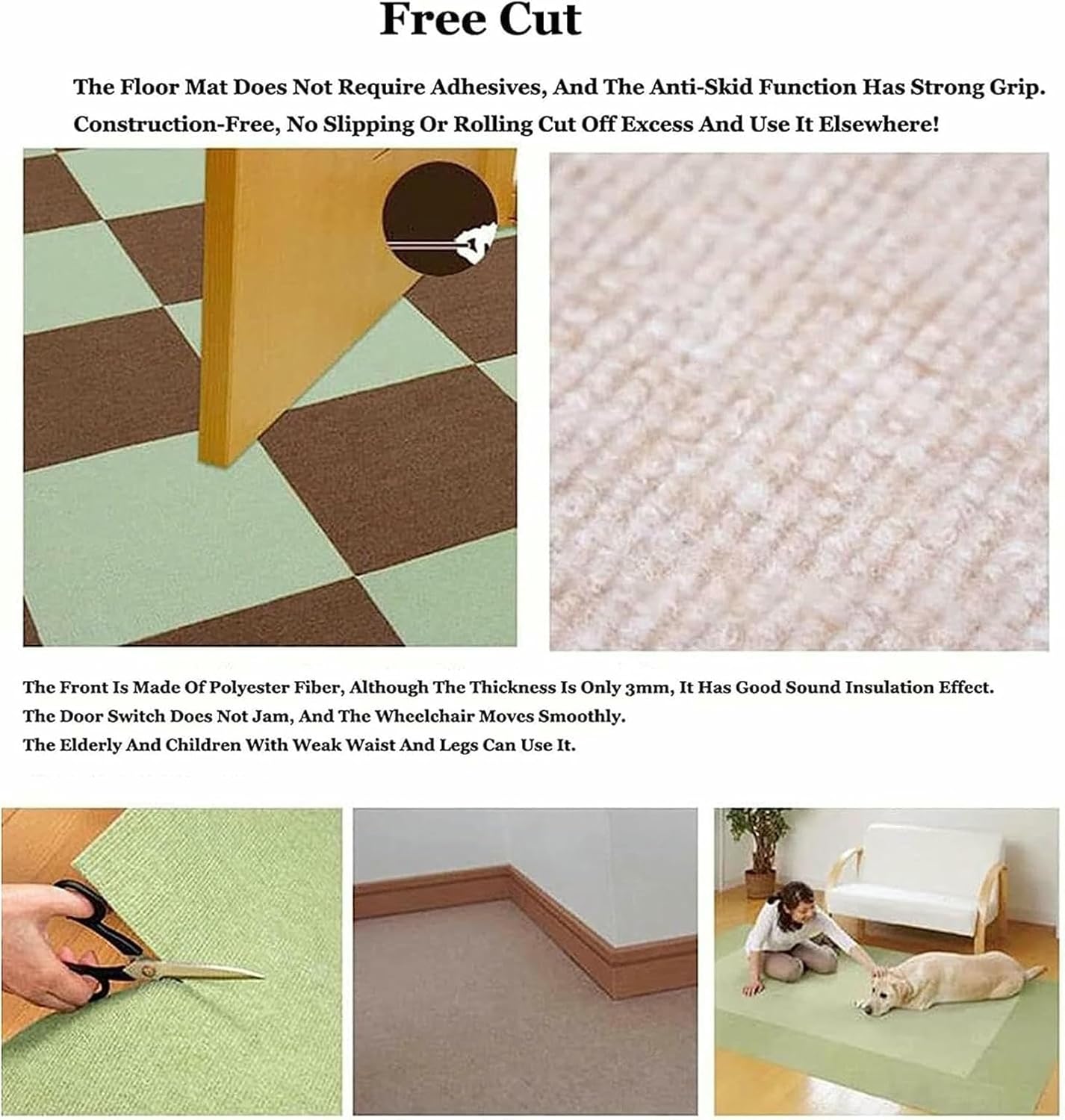 Free Cut

The Floor Mat Does Not Require Adhesives, And The Anti-Skid Function Has Strong Grip. Construction-Free, No Slipping Or Rolling Cut Off Excess And Use It Elsewhere!

The Front Is Made Of Polyester Fiber, Although The Thickness Is Only 3mm, It Has Good Sound Insulation Effect.
The Door Switch Does Not Jam, And The Wheelchair Moves Smoothly.
The Elderly And Children With Weak Waist And Legs Can Use It.