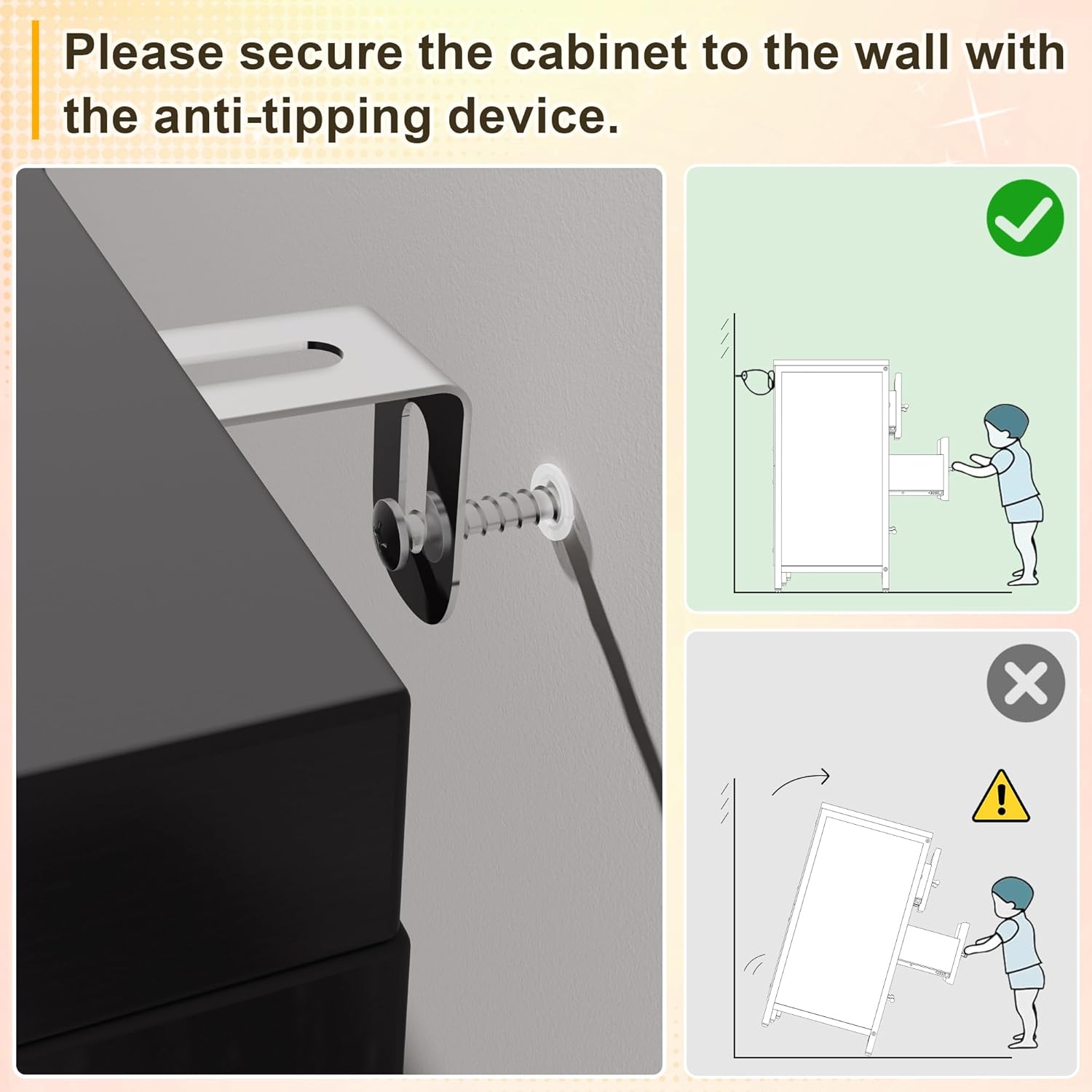 Please secure the cabinet to the wall with the anti-tipping device.