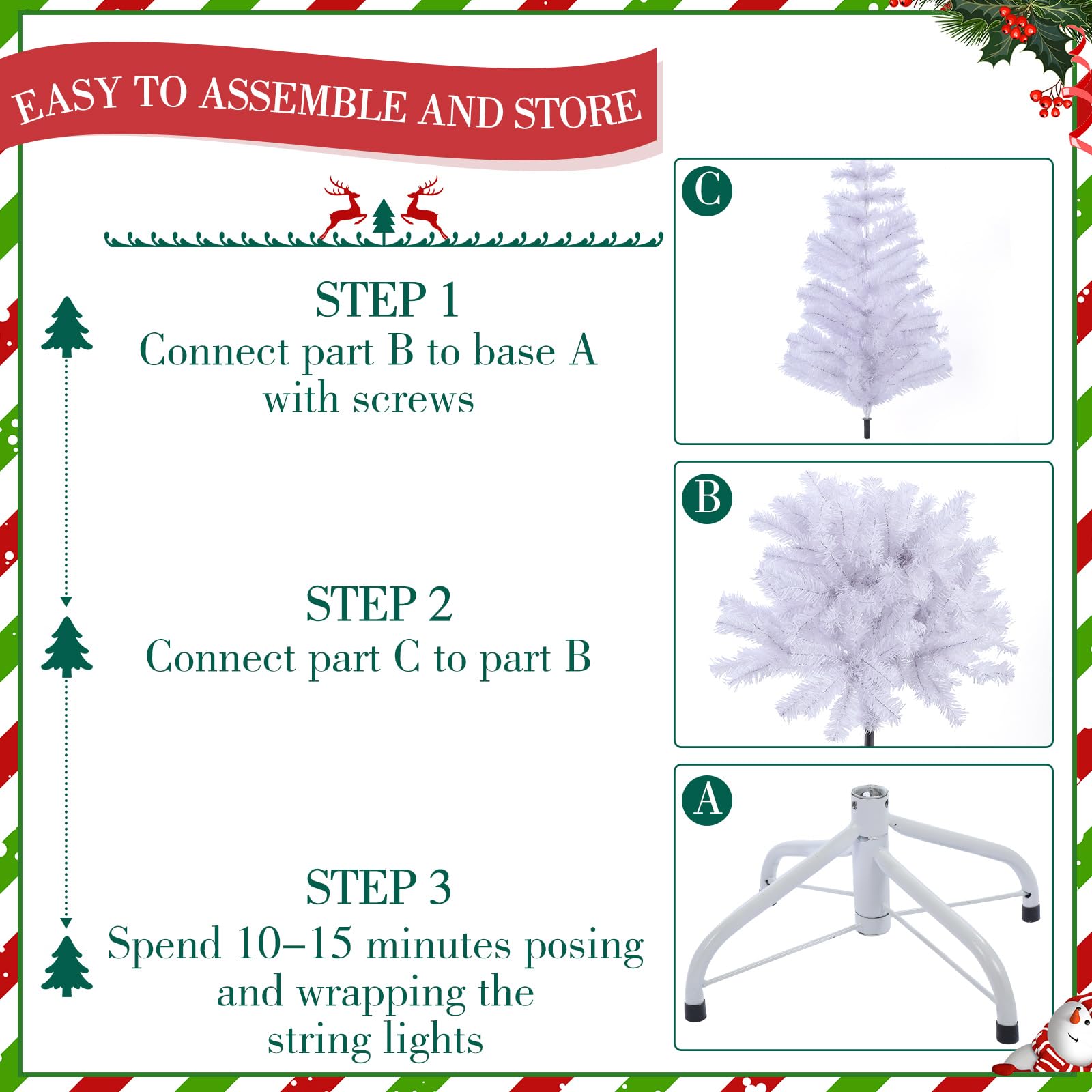 EASY TO ASSEMBLE AND STORE

STEP 1
Connect part B to base A with screws

STEP 2
Connect part C to part B

STEP 3
Spend 10–15 minutes posing and wrapping the string lights

C

B

A