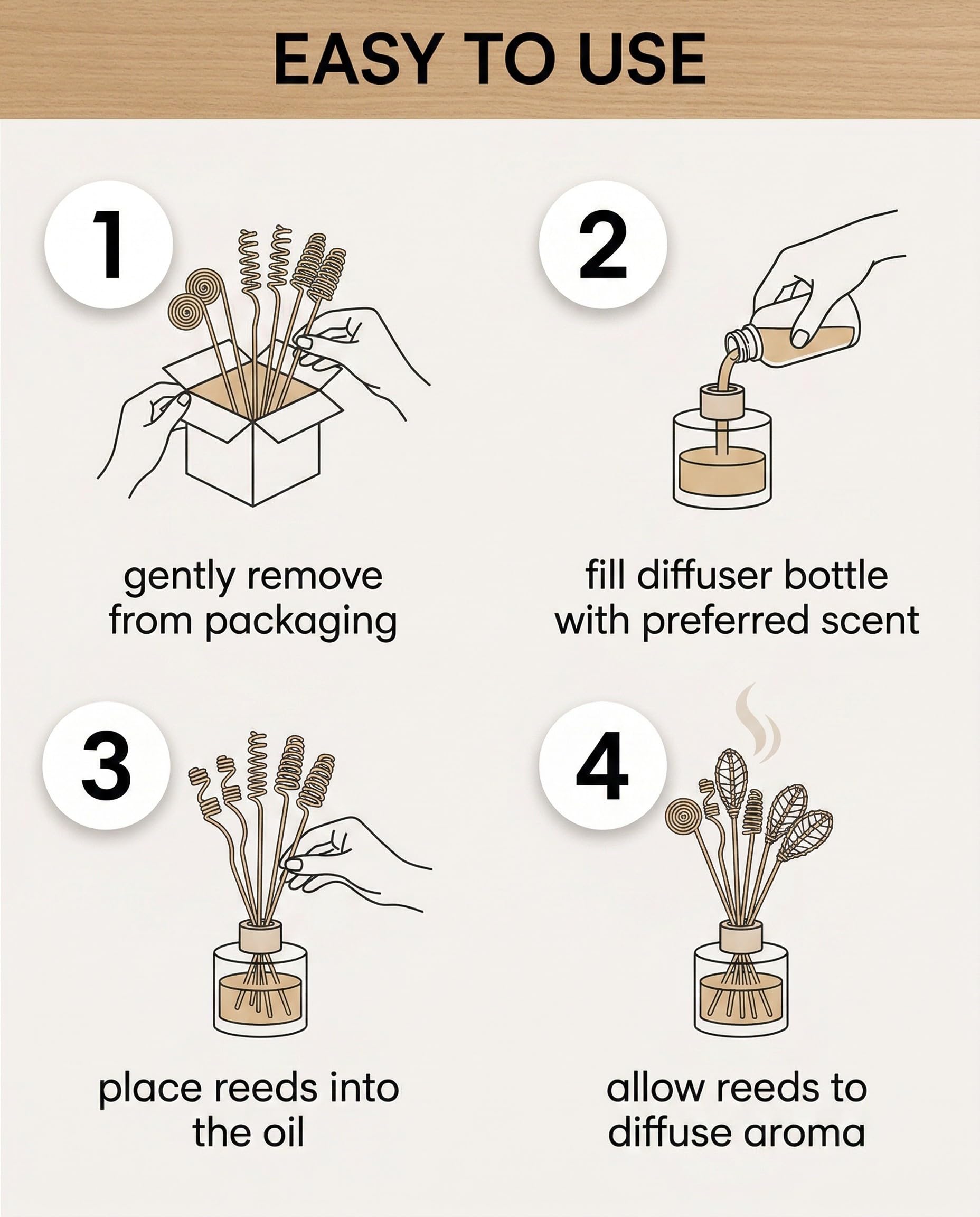 EASY TO USE

1

gently remove from packaging

2

fill diffuser bottle with preferred scent

3

place reeds into the oil

4

allow reeds to diffuse aroma