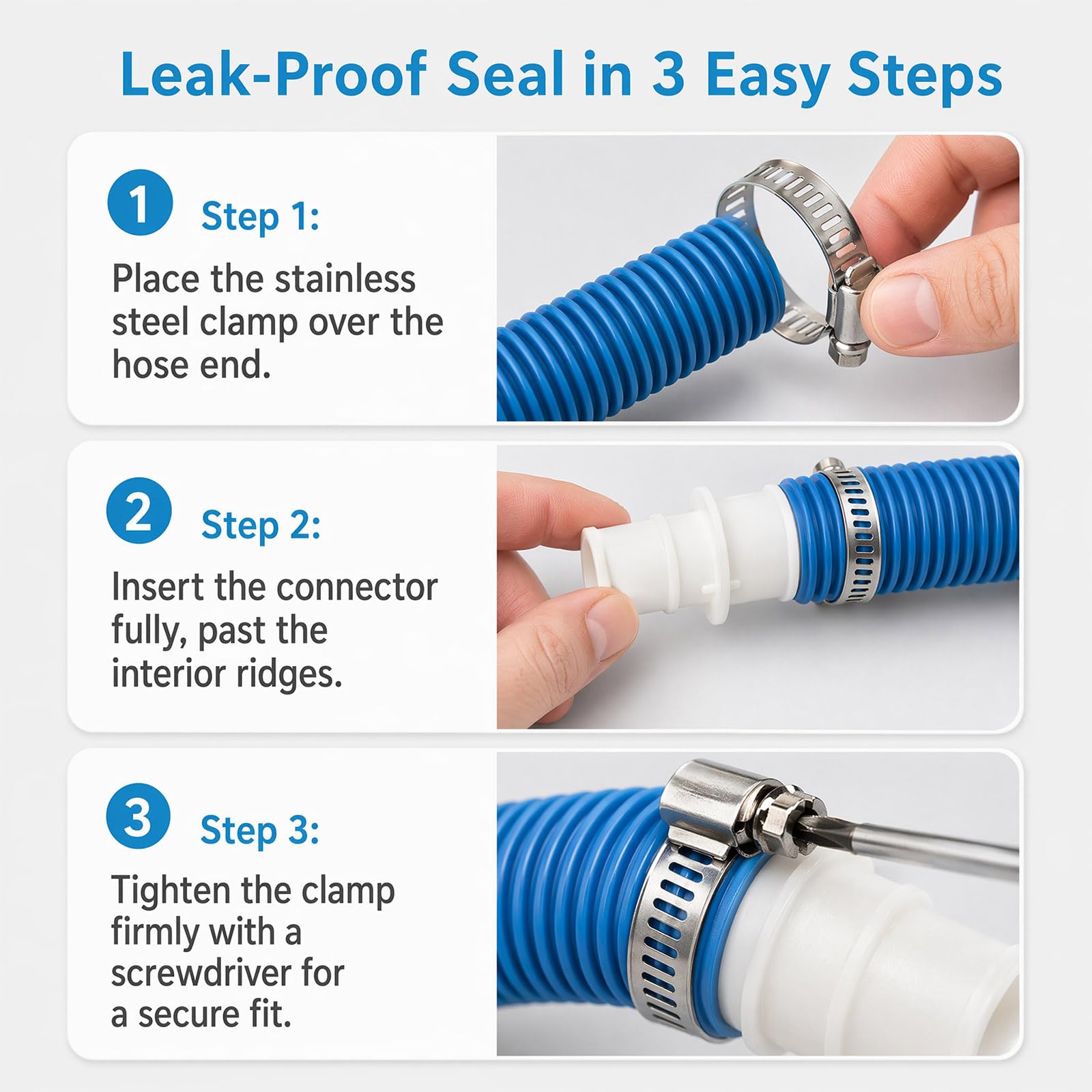 Leak-Proof Seal in 3 Easy Steps

1 Step 1:
Place the stainless steel clamp over the hose end.

2 Step 2:
Insert the connector fully, past the interior ridges.

3 Step 3:
Tighten the clamp firmly with a screwdriver for a secure fit.