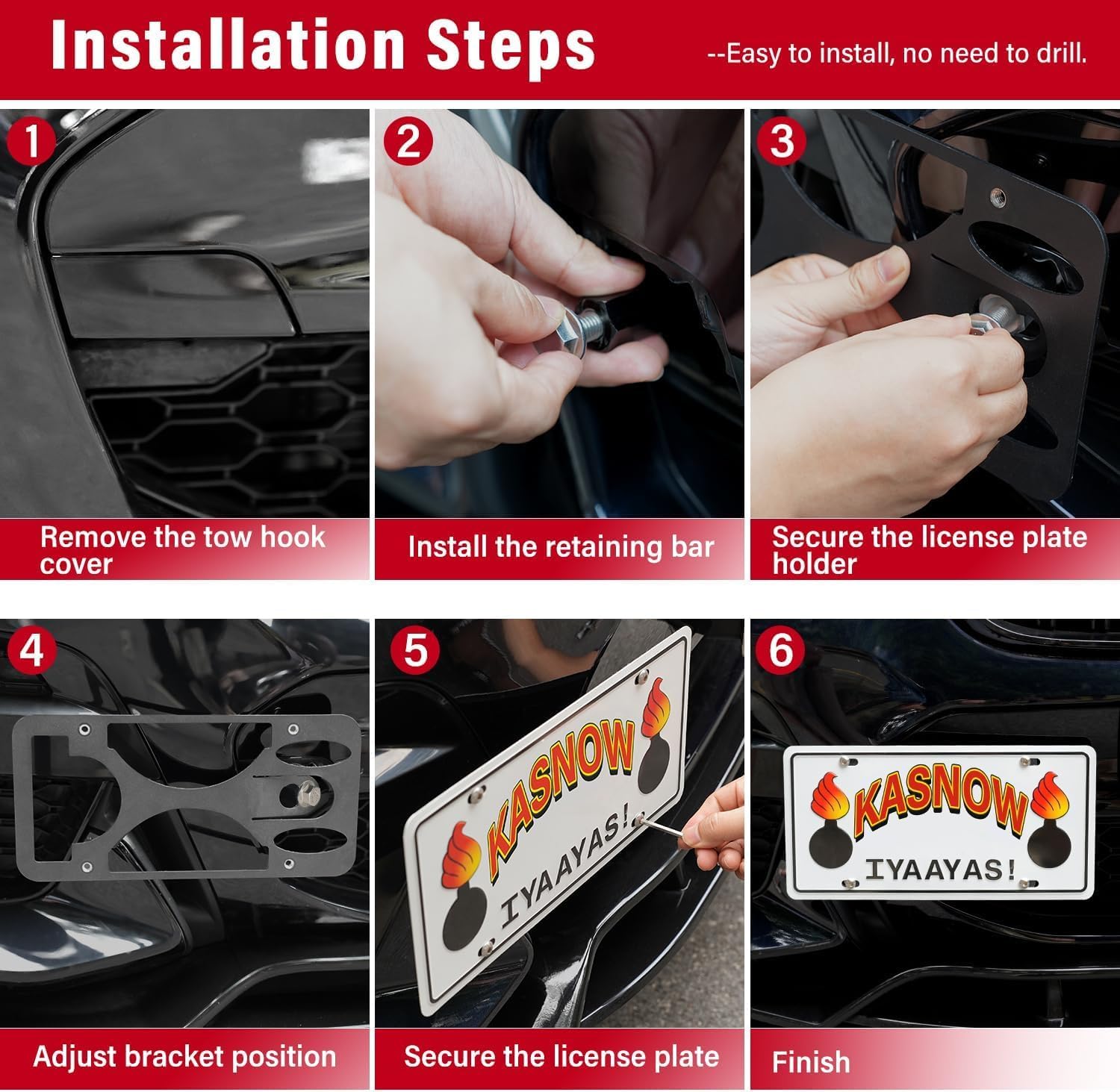 Installation Steps

--Easy to install, no need to drill.

1

Remove the tow hook cover

2

Install the retaining bar

3

Secure the license plate holder

4

Adjust bracket position

5

KASNOW

IYAAYAS!

Secure the license plate

6

KASNOW

IYAAYAS!

Finish