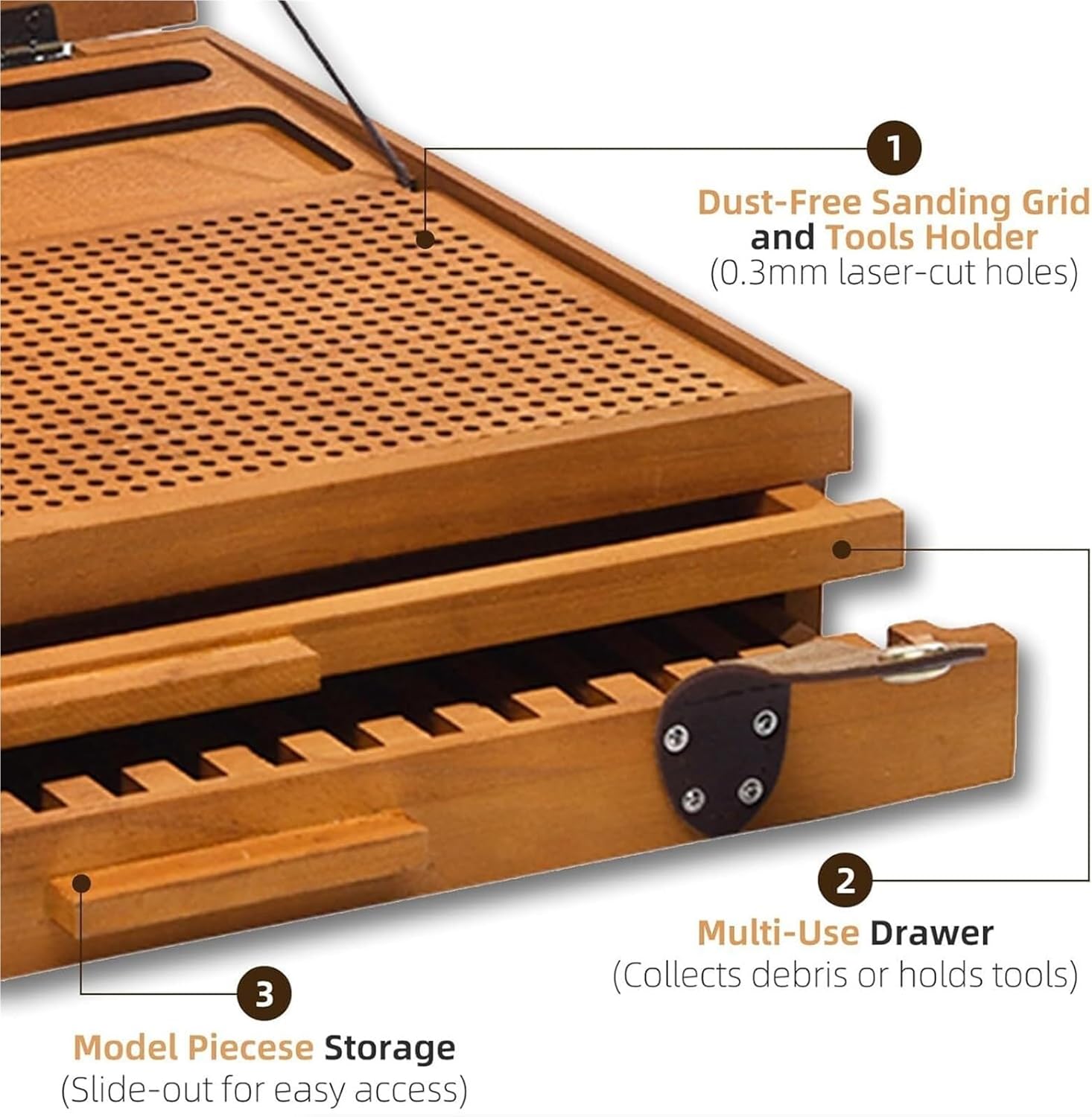 1

Dust-Free Sanding Grid and Tools Holder
(0.3mm laser-cut holes)

2

Multi-Use Drawer
(Collects debris or holds tools)

3

Model Piecese Storage
(Slide-out for easy access)