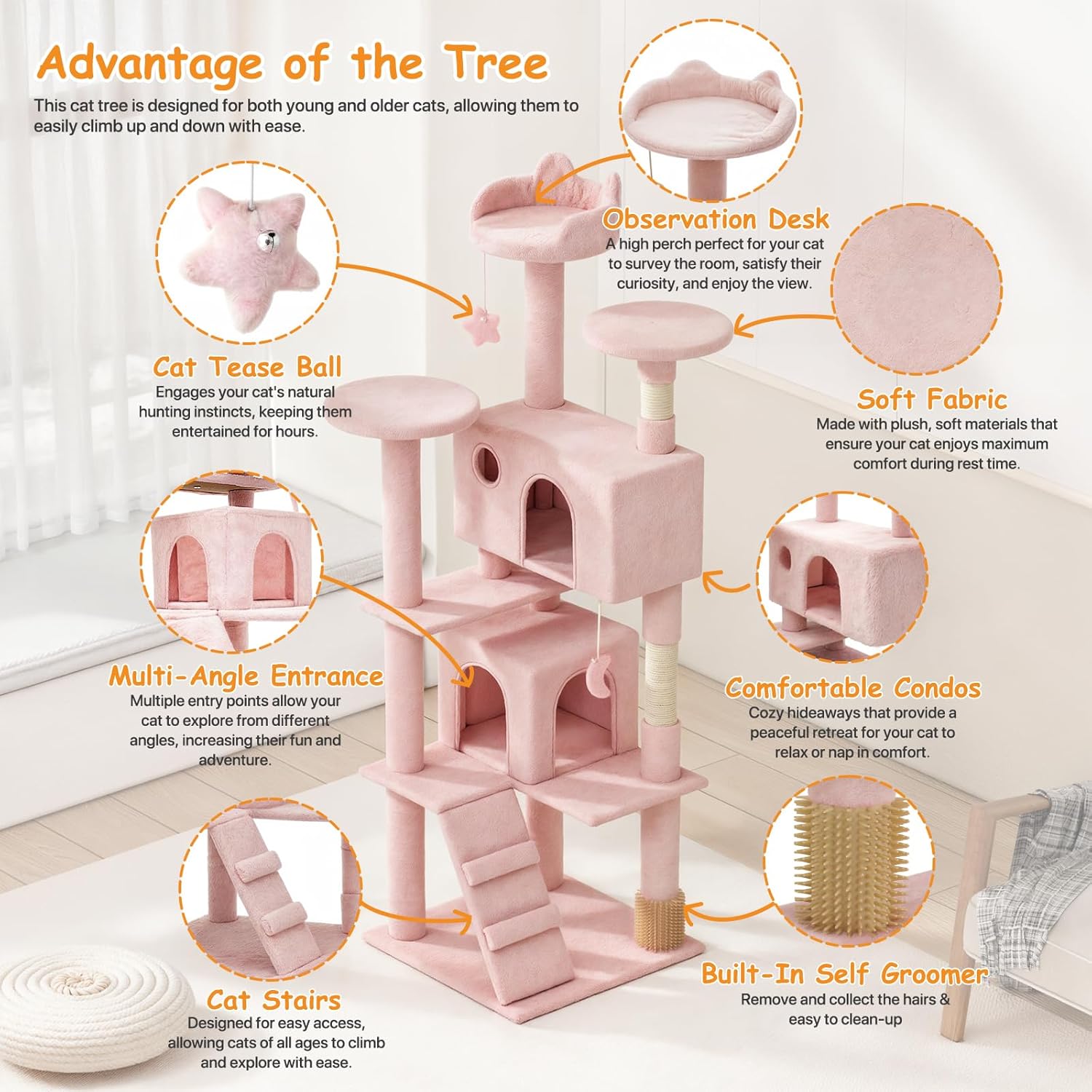 Advantage of the Tree

This cat tree is designed for both young and older cats, allowing them to easily climb up and down with ease.

Observation Desk
A high perch perfect for your cat to survey the room, satisfy their curiosity, and enjoy the view.

Cat Tease Ball
Engages your cat's natural hunting instincts, keeping them entertained for hours.

Soft Fabric
Made with plush, soft materials that ensure your cat enjoys maximum comfort during rest time.

Multi-Angle Entrance
Multiple entry points allow your cat to explore from different angles, increasing their fun and adventure.

Comfortable Condos
Cozy hideaways that provide a peaceful retreat for your cat to relax or nap in comfort.

Cat Stairs
Designed for easy access, allowing cats of all ages to climb and explore with ease.

Built-In Self Groomer
Remove and collect the hairs & easy to clean-up