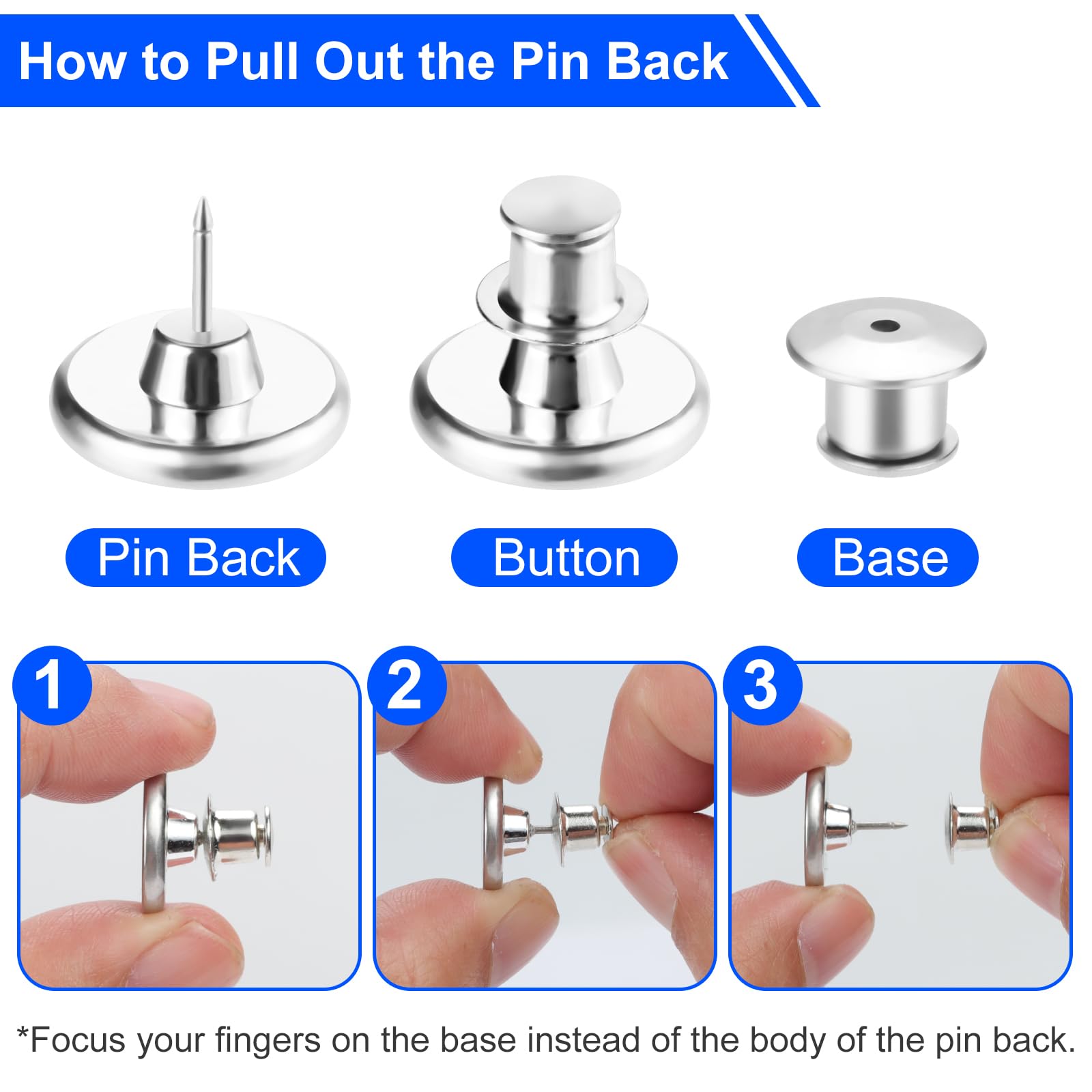 How to Pull Out the Pin Back

Pin Back

Button

Base

1

2

3

*Focus your fingers on the base instead of the body of the pin back.