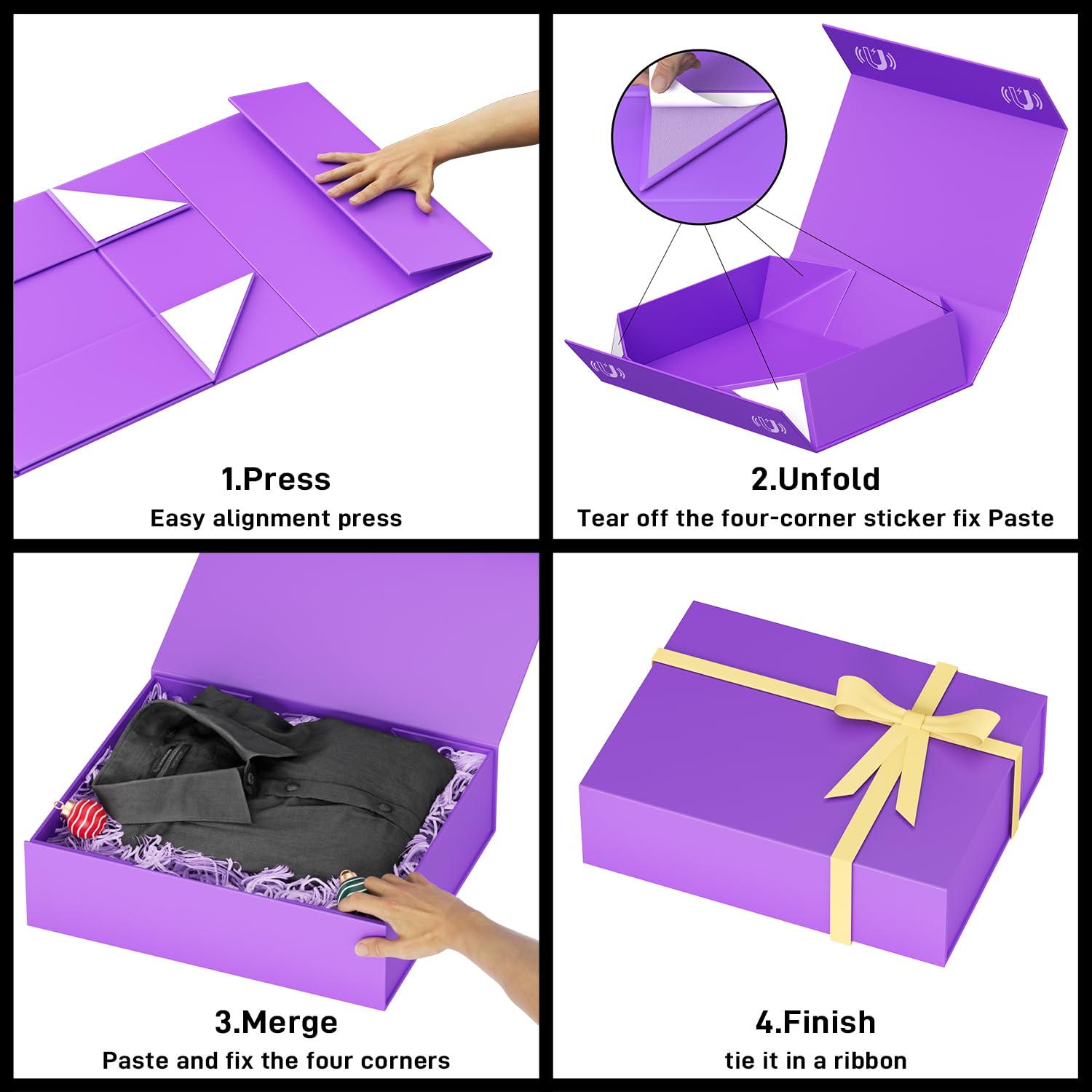 1.Press
Easy alignment press

2.Unfold
Tear off the four-corner sticker fix Paste

3.Merge
Paste and fix the four corners

4.Finish
tie it in a ribbon