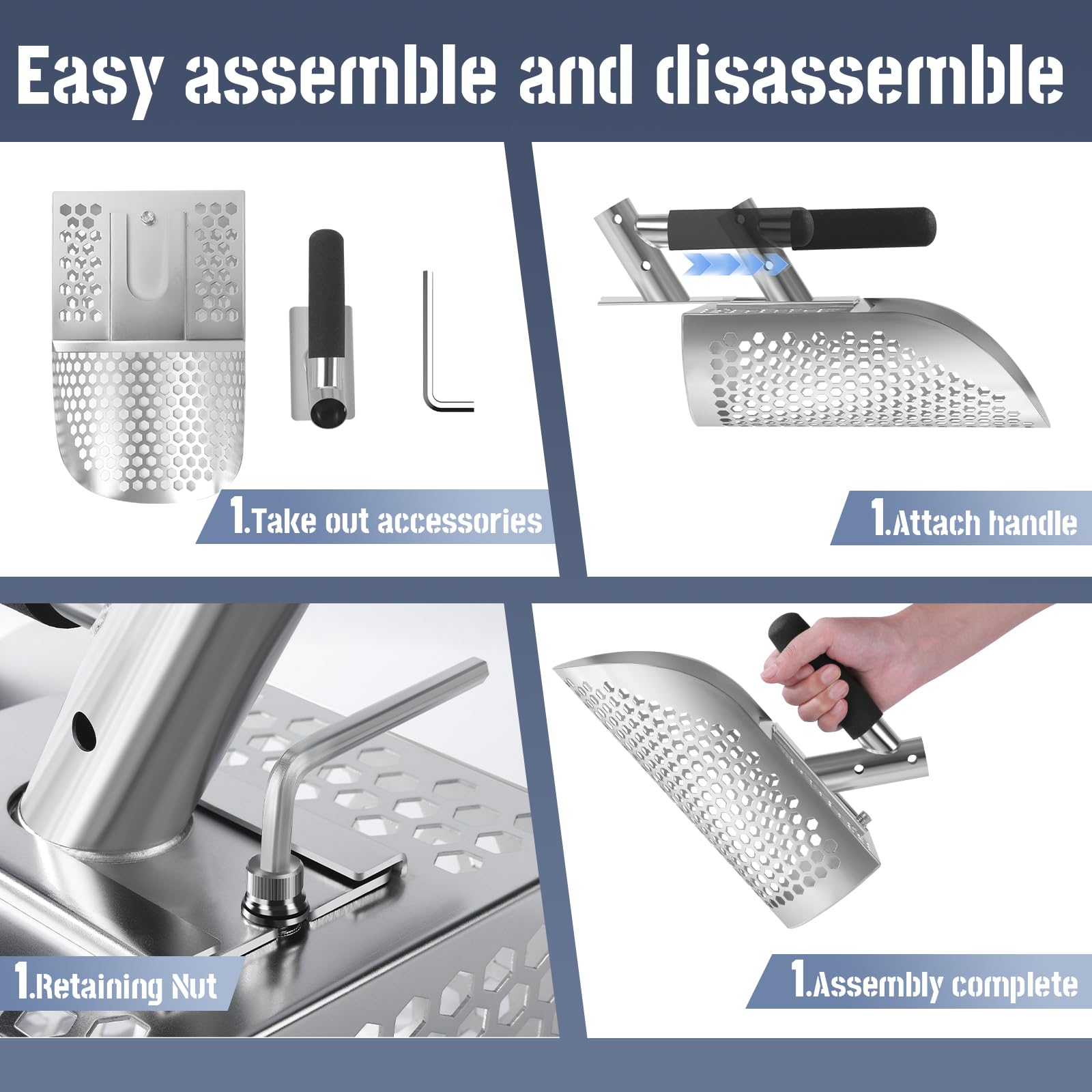 Easy assemble and disassemble

1.Take out accessories

1.Attach handle

1.Retaining Nut

1.Assembly complete