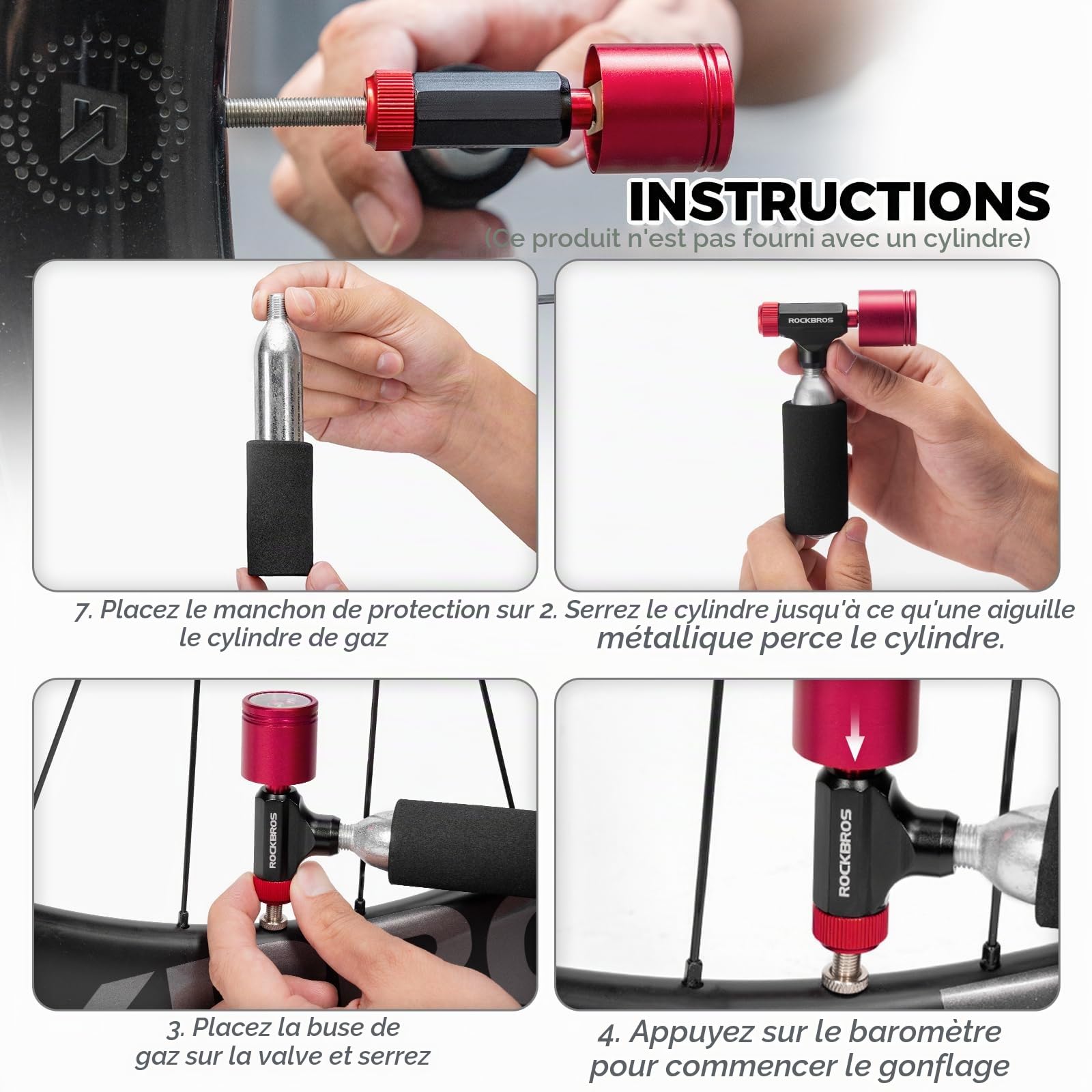 INSTRUCTIONS
(Ce produit n'est pas fourni avec un cylindre)

ROCKBROS

7. Placez le manchon de protection sur le cylindre de gaz

2. Serrez le cylindre jusqu'à ce qu'une aiguille métallique perce le cylindre.

ROCKBROS

ROCKBROS

3. Placez la buse de gaz sur la valve et serrez

4. Appuyez sur le baromètre pour commencer le gonflage