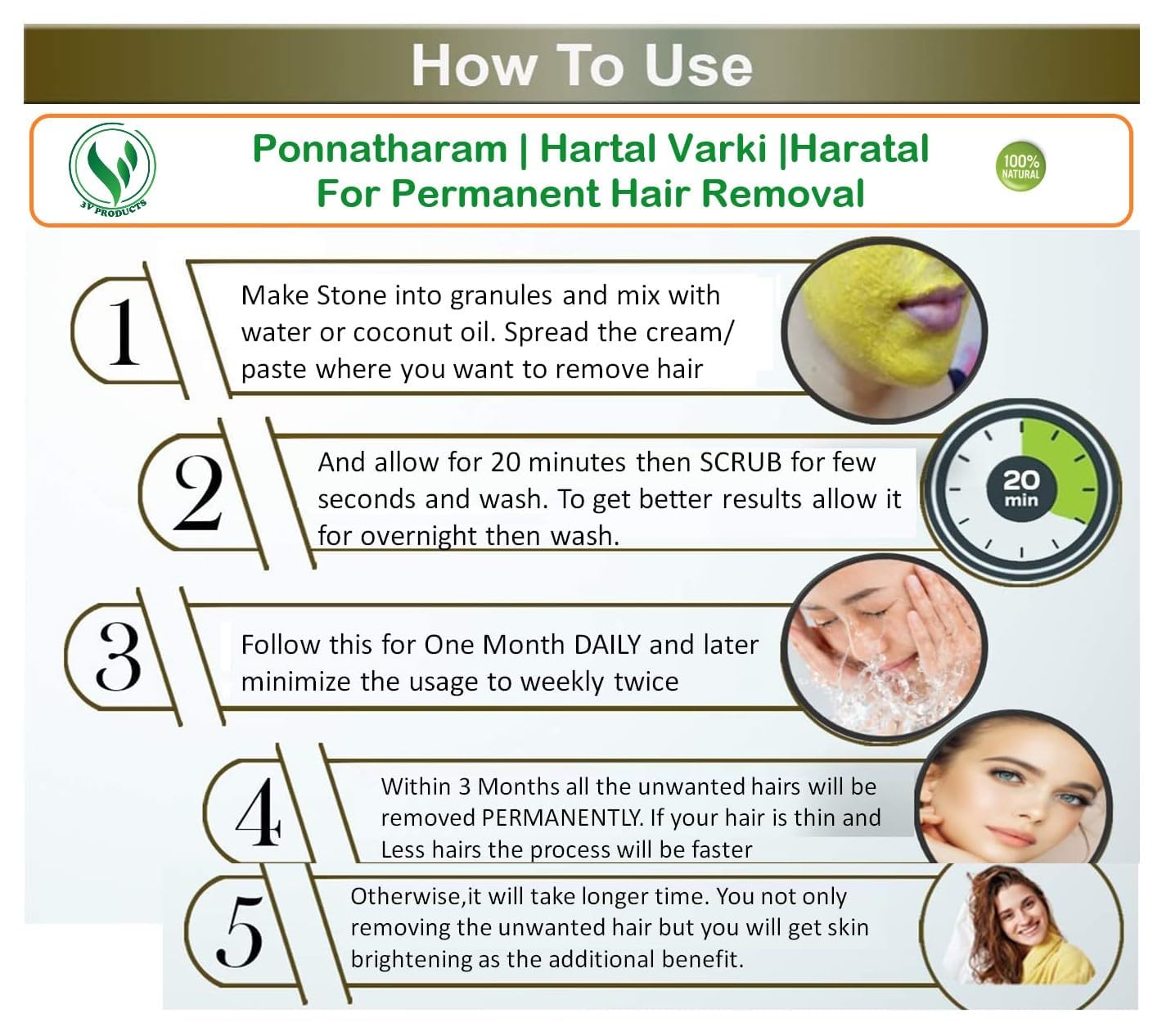 How To Use

3V PRODUCTS

Ponnatharam | Hartal Varki |Haratal
For Permanent Hair Removal

100% NATURAL

1

Make Stone into granules and mix with water or coconut oil. Spread the cream/ paste where you want to remove hair

2

And allow for 20 minutes then SCRUB for few seconds and wash. To get better results allow it for overnight then wash.

20 min

3

Follow this for One Month DAILY and later minimize the usage to weekly twice

4

Within 3 Months all the unwanted hairs will be removed PERMANENTLY. If your hair is thin and Less hairs the process will be faster

5

Otherwise,it will take longer time. You not only removing the unwanted hair but you will get skin brightening as the additional benefit.