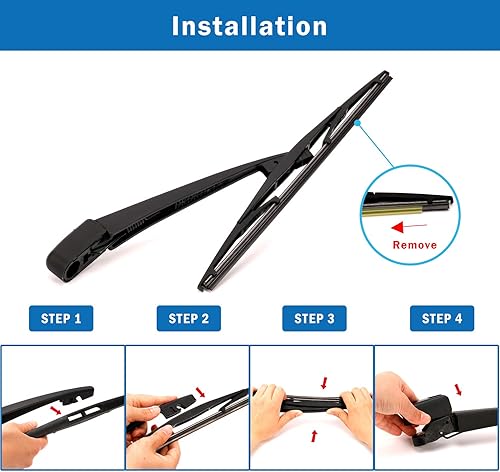 Installation

Remove

STEP 1

STEP 2

STEP 3

STEP 4