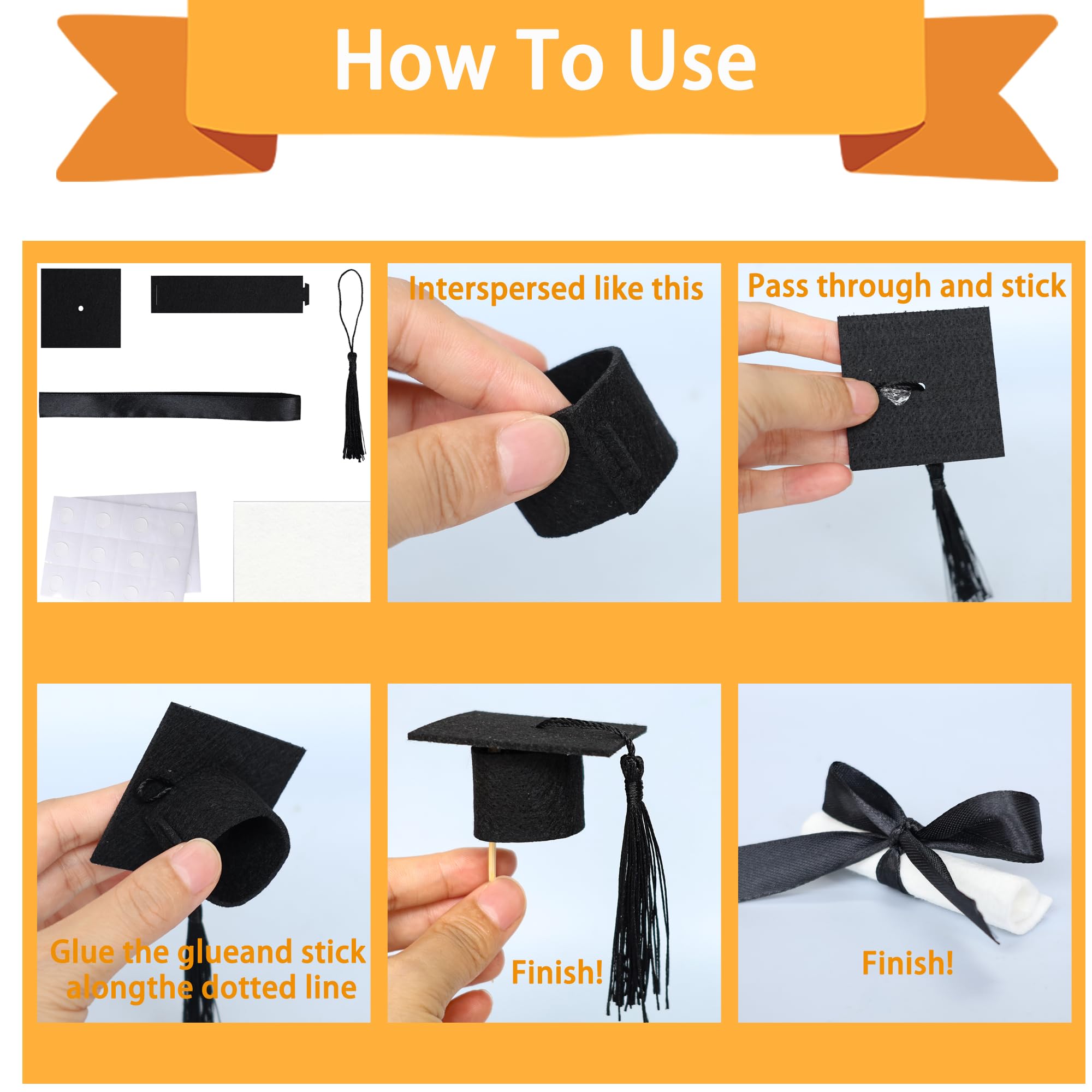 How To Use

Interspersed like this

Pass through and stick

Glue the glueand stick alongthe dotted line

Finish!

Finish!