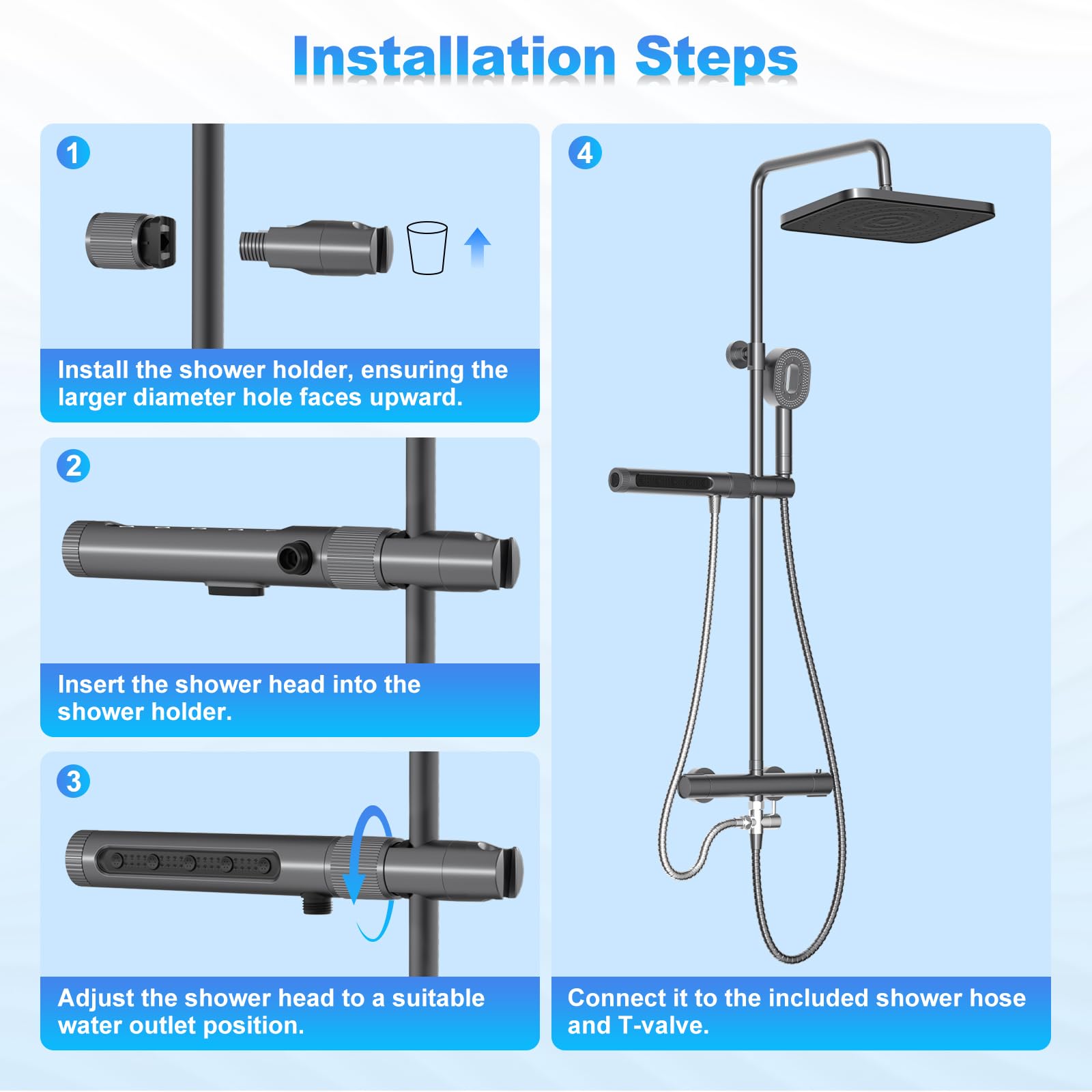 Installation Steps

1

Install the shower holder, ensuring the larger diameter hole faces upward.

2

Insert the shower head into the shower holder.

3

Adjust the shower head to a suitable water outlet position.

4

Connect it to the included shower hose and T-valve.