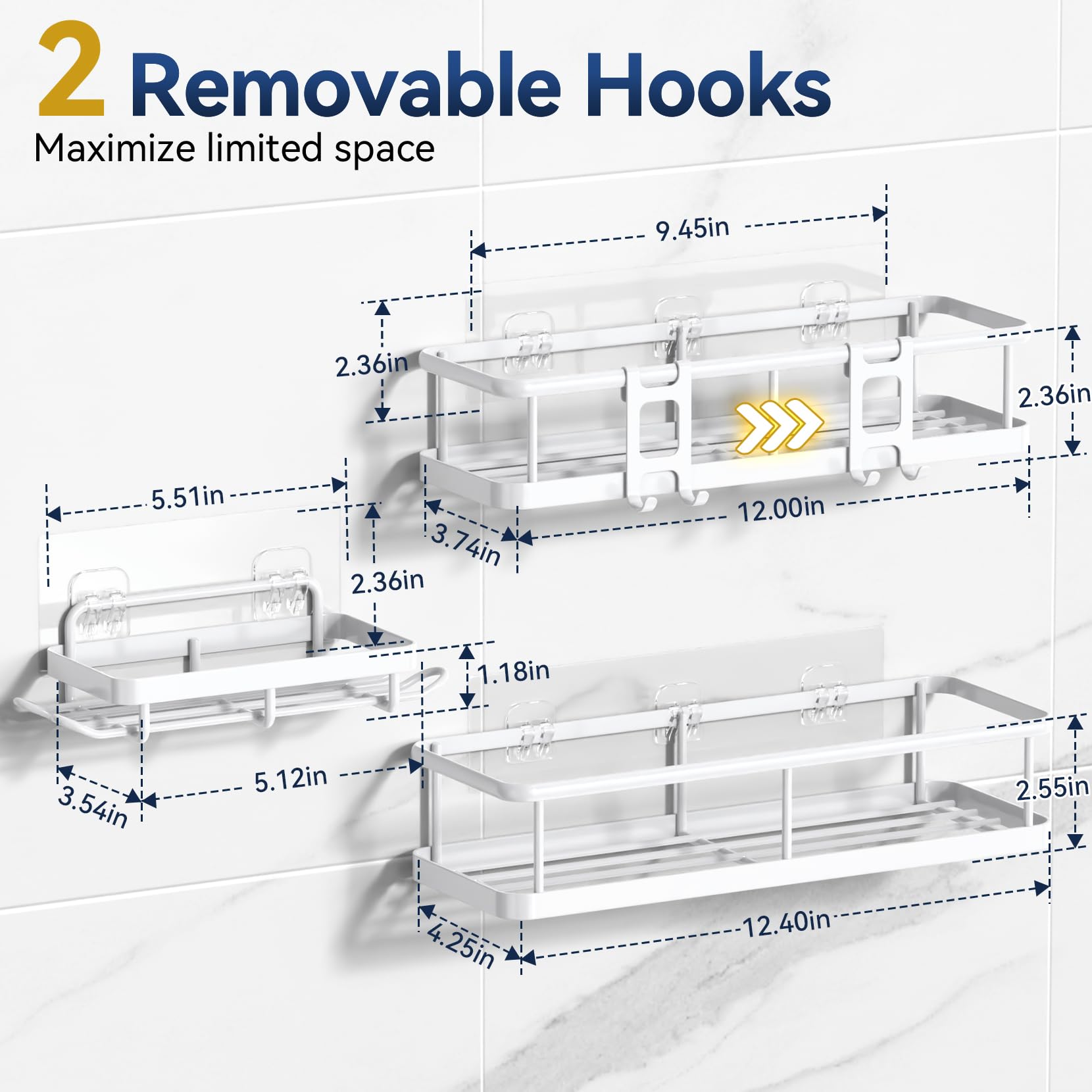 2 Removable Hooks
Maximize limited space

9.45in
2.36in
2.36in
12.00in
3.74in

5.51in
2.36in
1.18in
5.12in
3.54in

2.55in
12.40in
4.25in