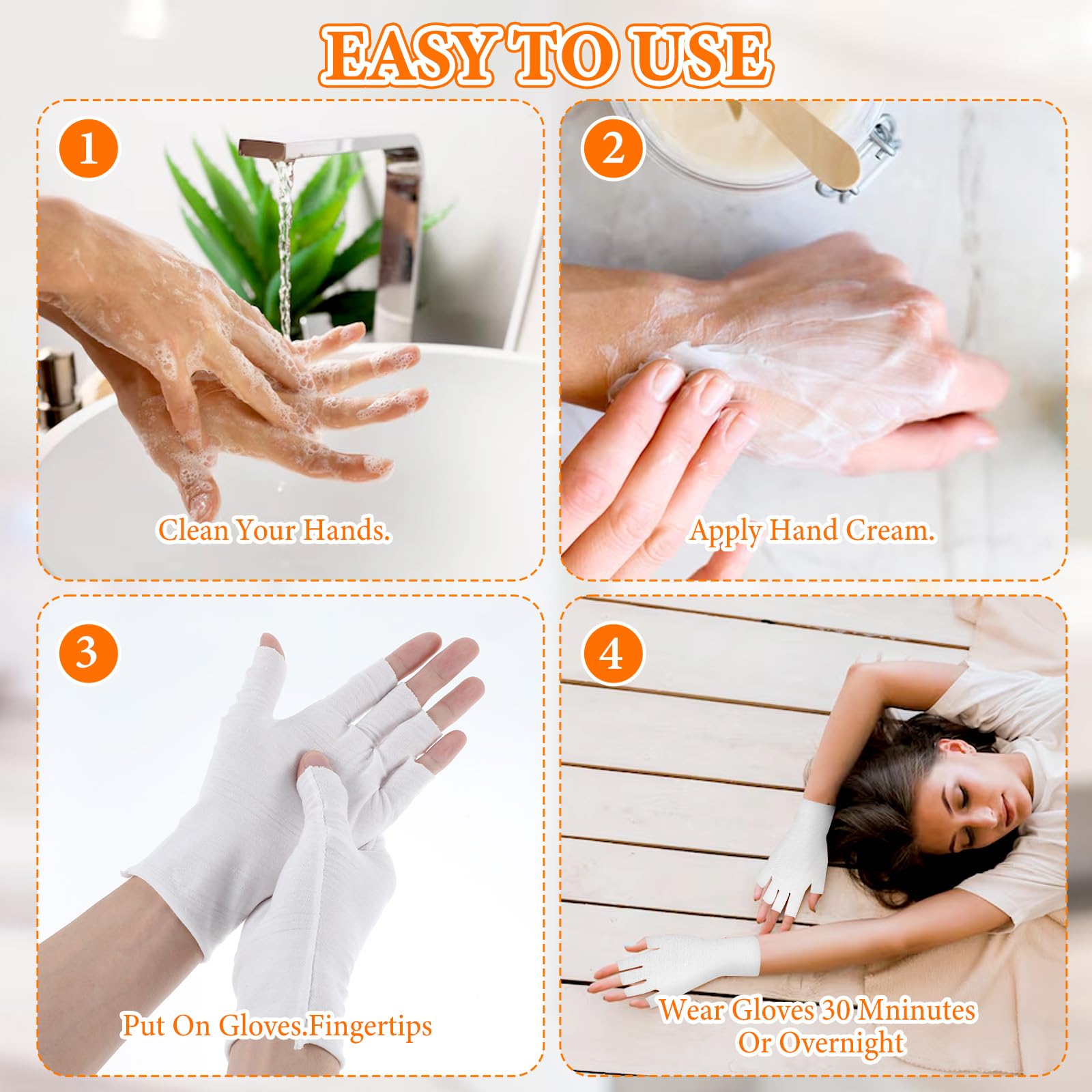 EASY TO USE

1

Clean Your Hands.

2

Apply Hand Cream.

3

Put On Gloves.Fingertips

4

Wear Gloves 30 Mninutes Or Overnight