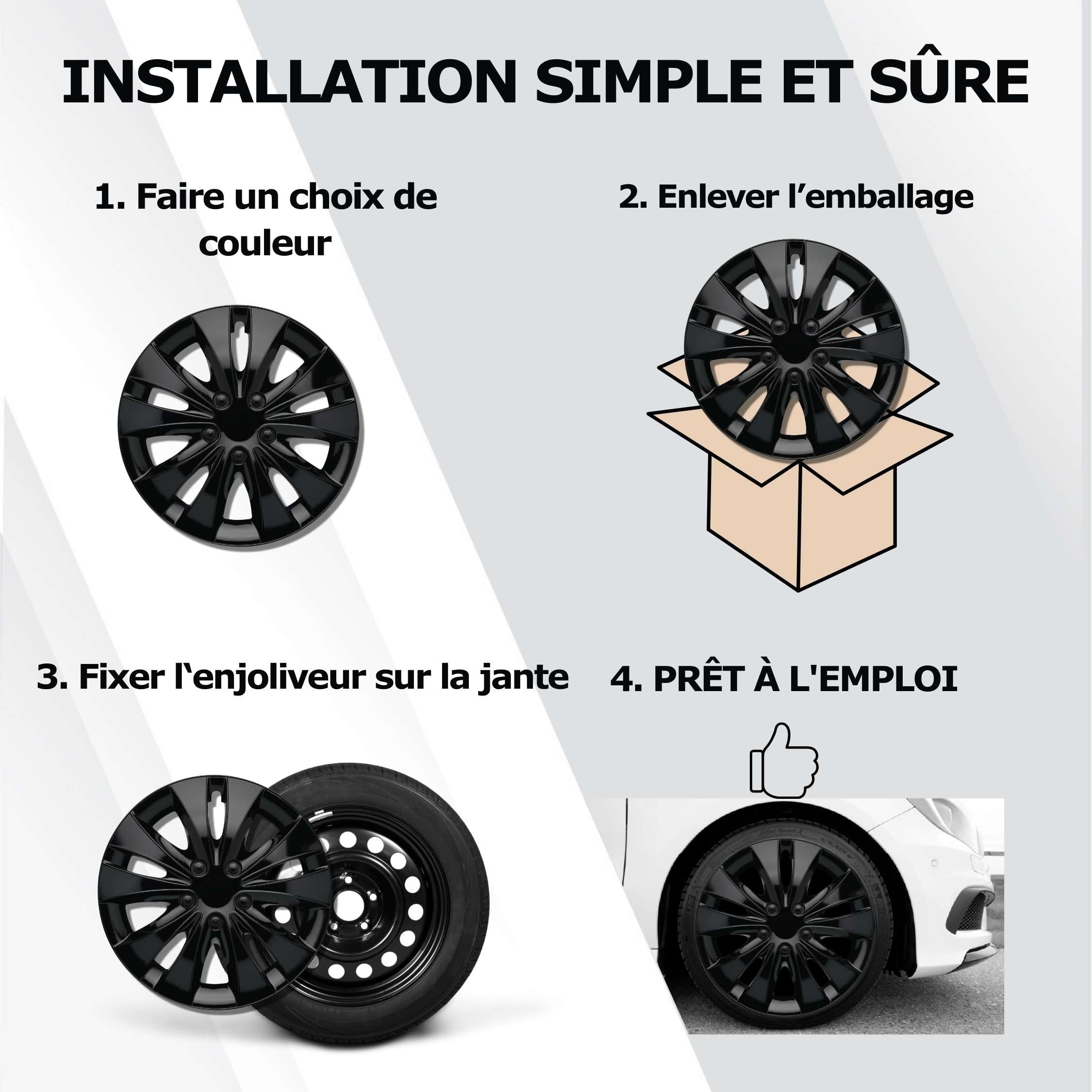 INSTALLATION SIMPLE ET SÛRE

1. Faire un choix de couleur

2. Enlever l’emballage

3. Fixer l‘enjoliveur sur la jante

4. PRÊT À L'EMPLOI