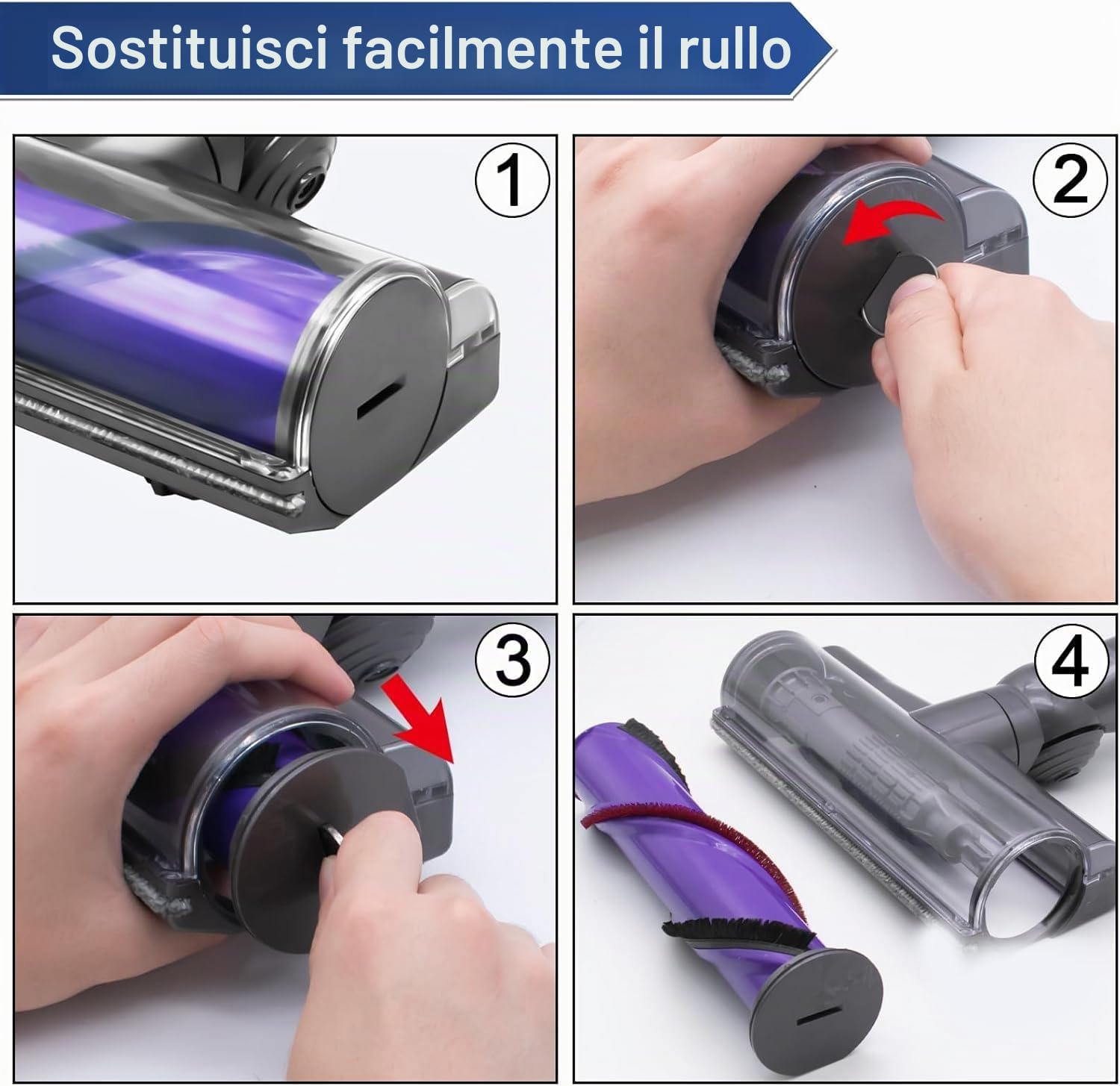 Sostituisci facilmente il rullo

1

2

3

4