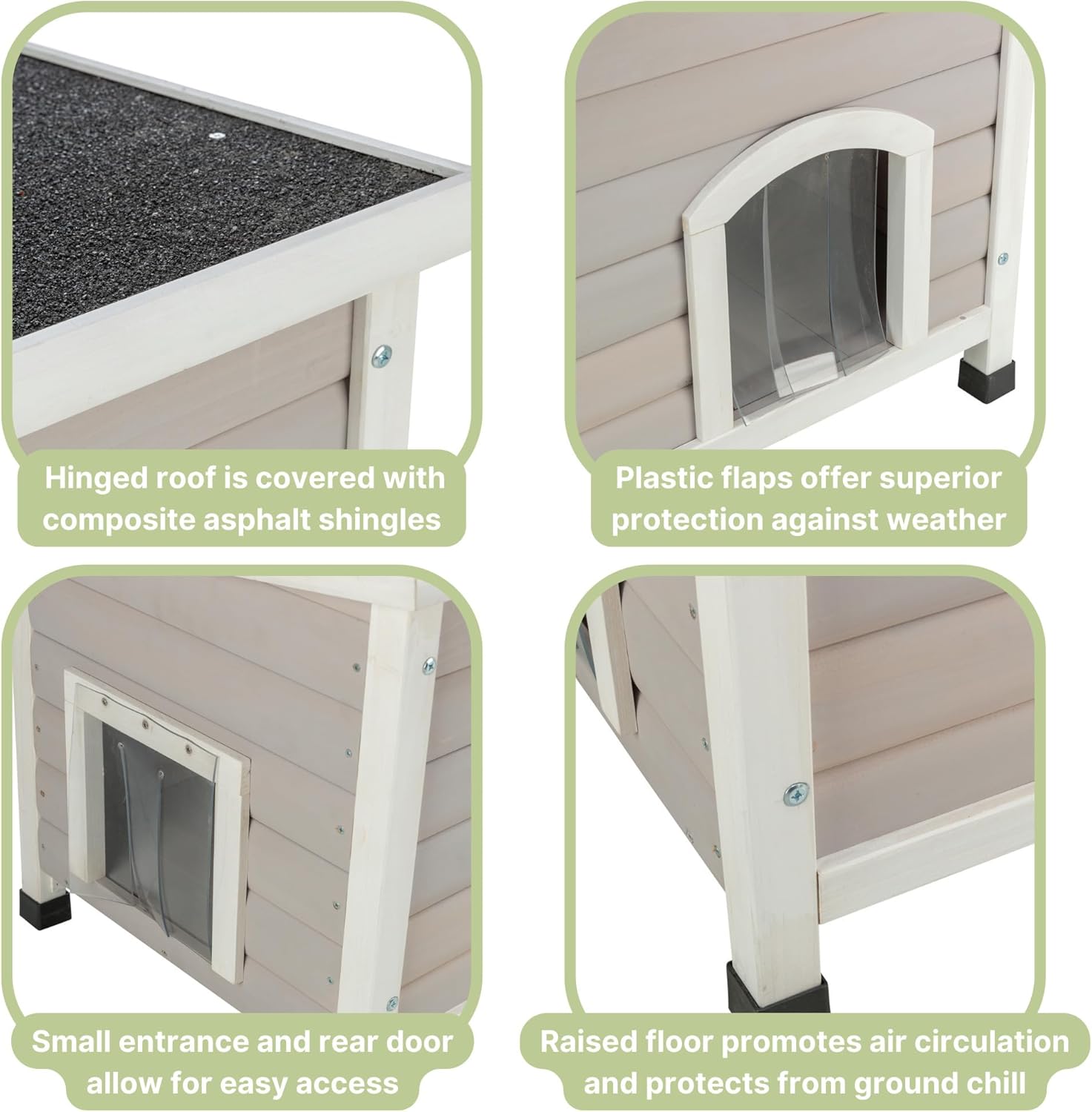 Hinged roof is covered with composite asphalt shingles

Plastic flaps offer superior protection against weather

Small entrance and rear door allow for easy access

Raised floor promotes air circulation and protects from ground chill