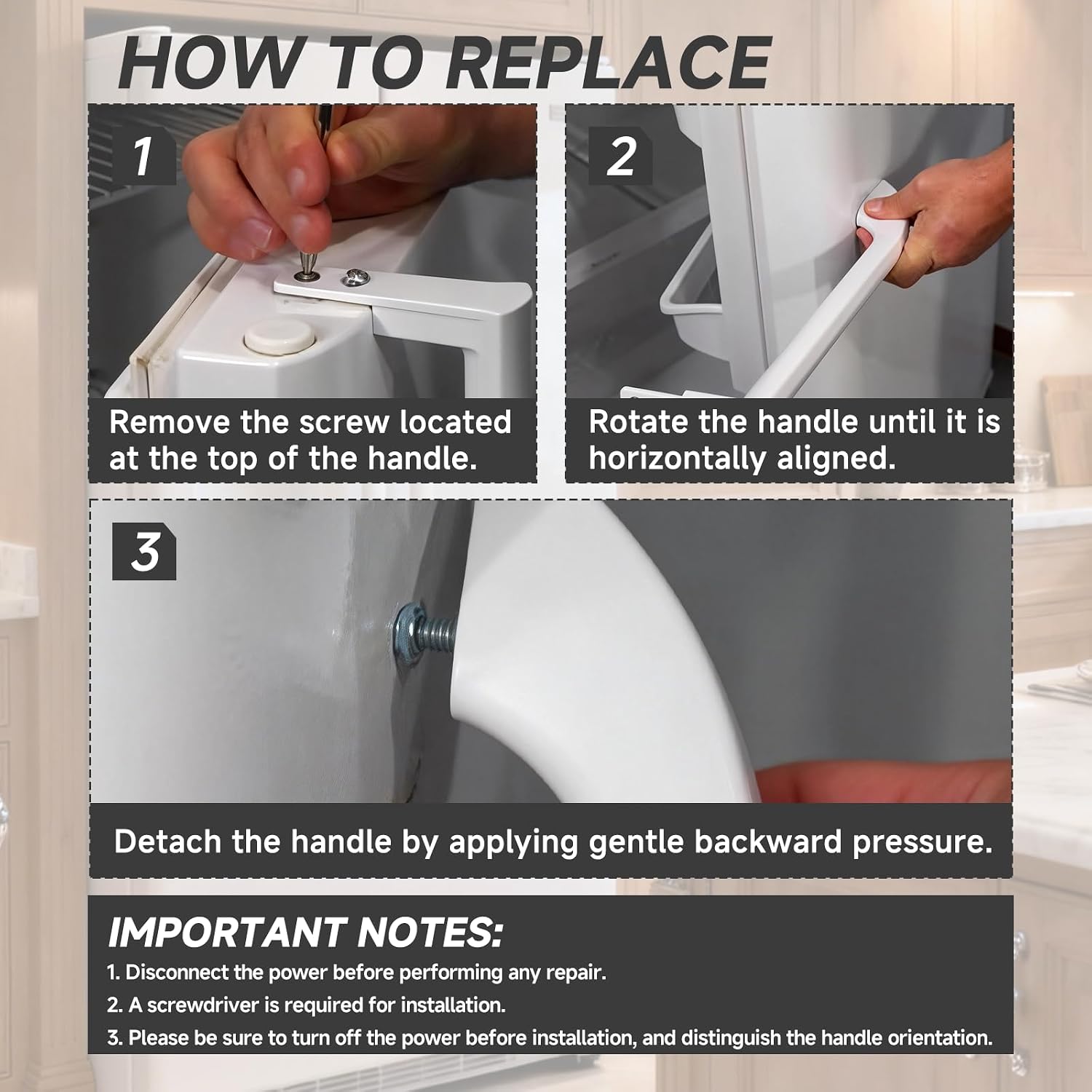 HOW TO REPLACE

1

Remove the screw located at the top of the handle.

2

Rotate the handle until it is horizontally aligned.

3

Detach the handle by applying gentle backward pressure.

IMPORTANT NOTES:

1. Disconnect the power before performing any repair.

2. A screwdriver is required for installation.

3. Please be sure to turn off the power before installation, and distinguish the handle orientation.