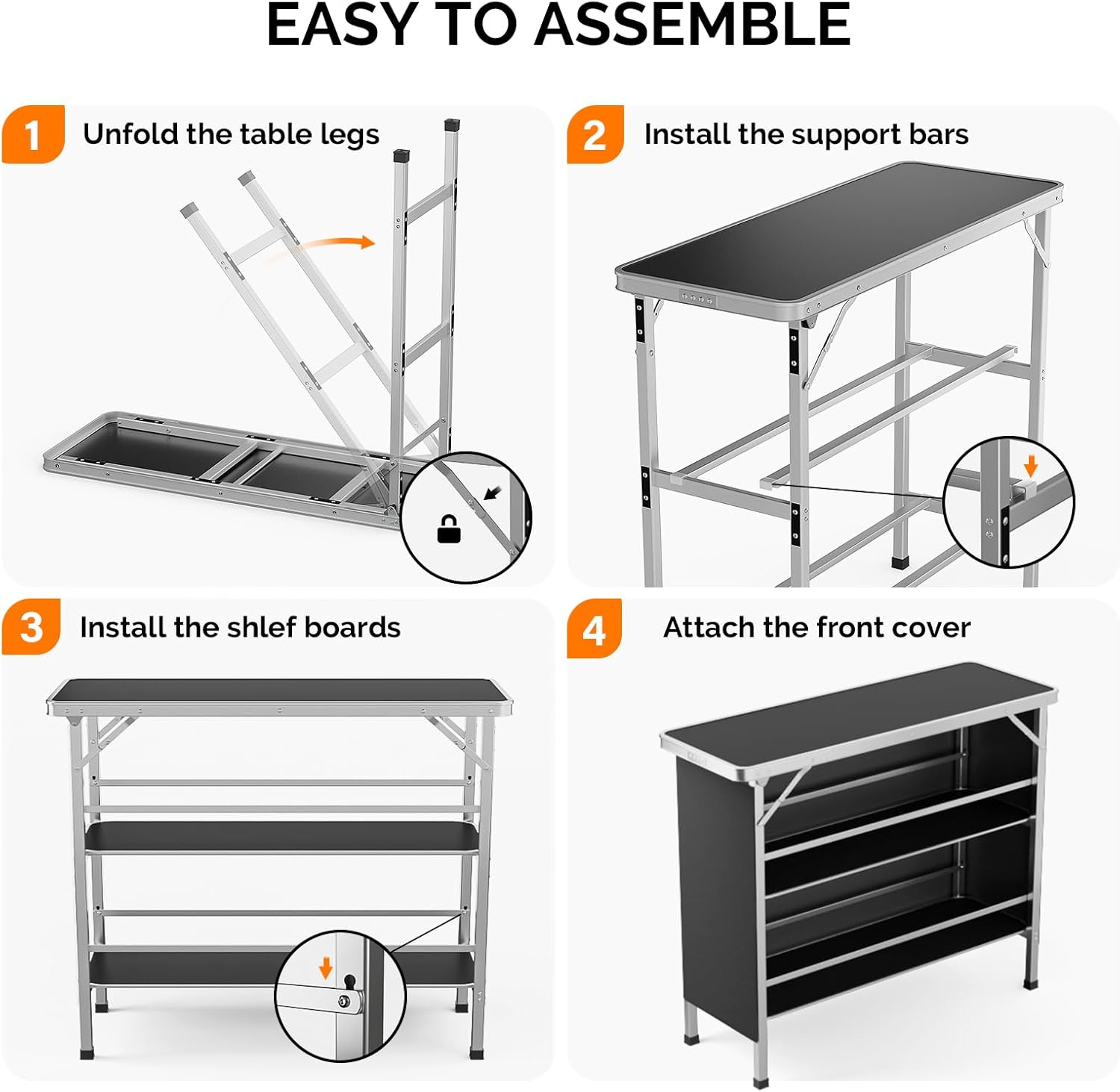 EASY TO ASSEMBLE

1 Unfold the table legs

2 Install the support bars

3 Install the shlef boards

4 Attach the front cover