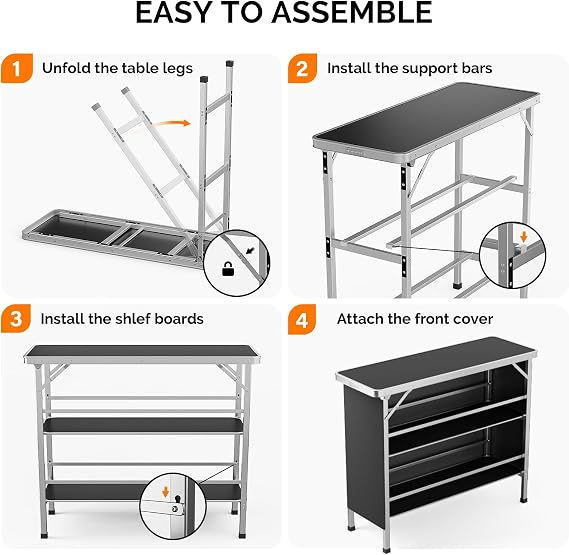 EASY TO ASSEMBLE

1 Unfold the table legs

2 Install the support bars

3 Install the shlef boards

4 Attach the front cover