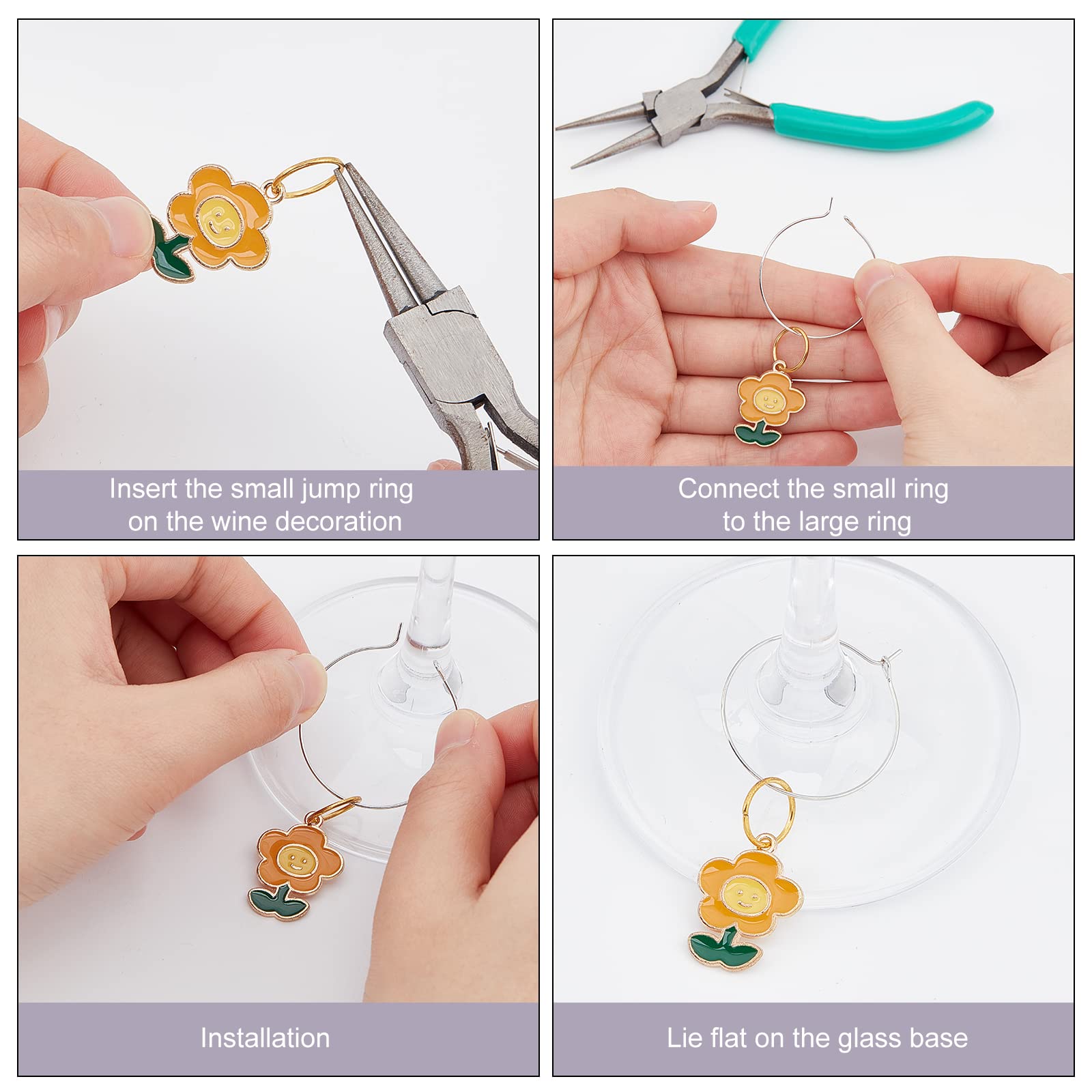 Insert the small jump ring on the wine decoration

Connect the small ring to the large ring

Installation

Lie flat on the glass base