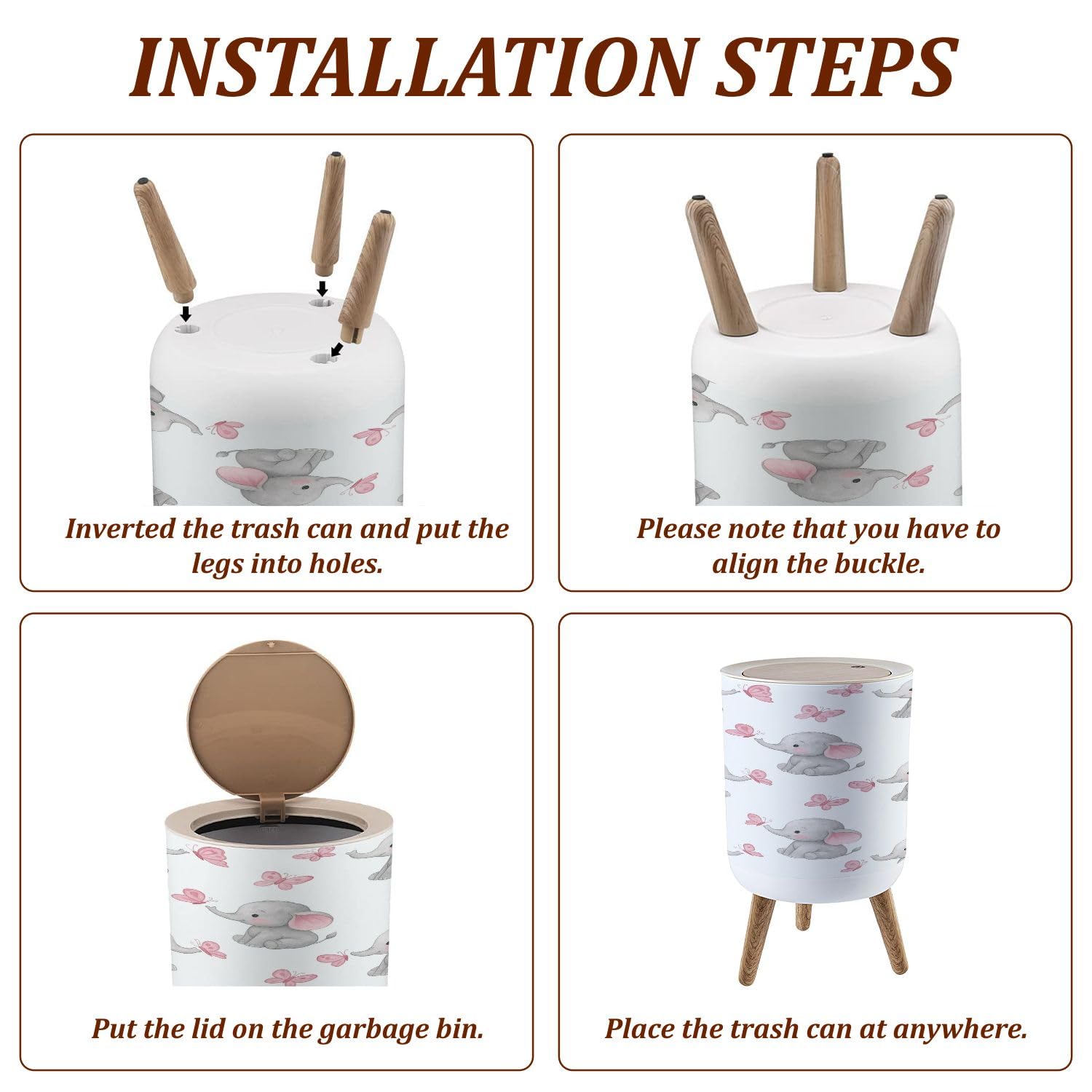 INSTALLATION STEPS

Inverted the trash can and put the legs into holes.

Please note that you have to align the buckle.

Put the lid on the garbage bin.

Place the trash can at anywhere.