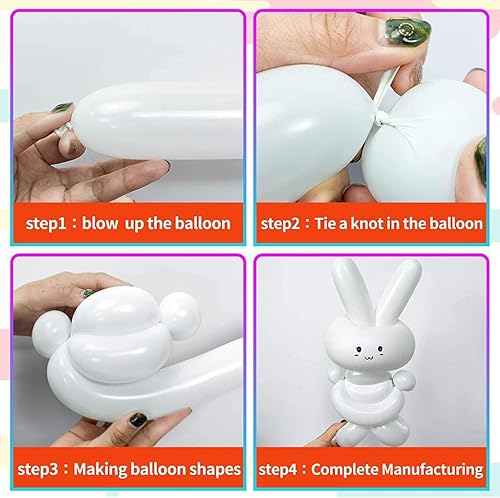 step1：blow up the balloon

step2：Tie a knot in the balloon

step3：Making balloon shapes

step4：Complete Manufacturing