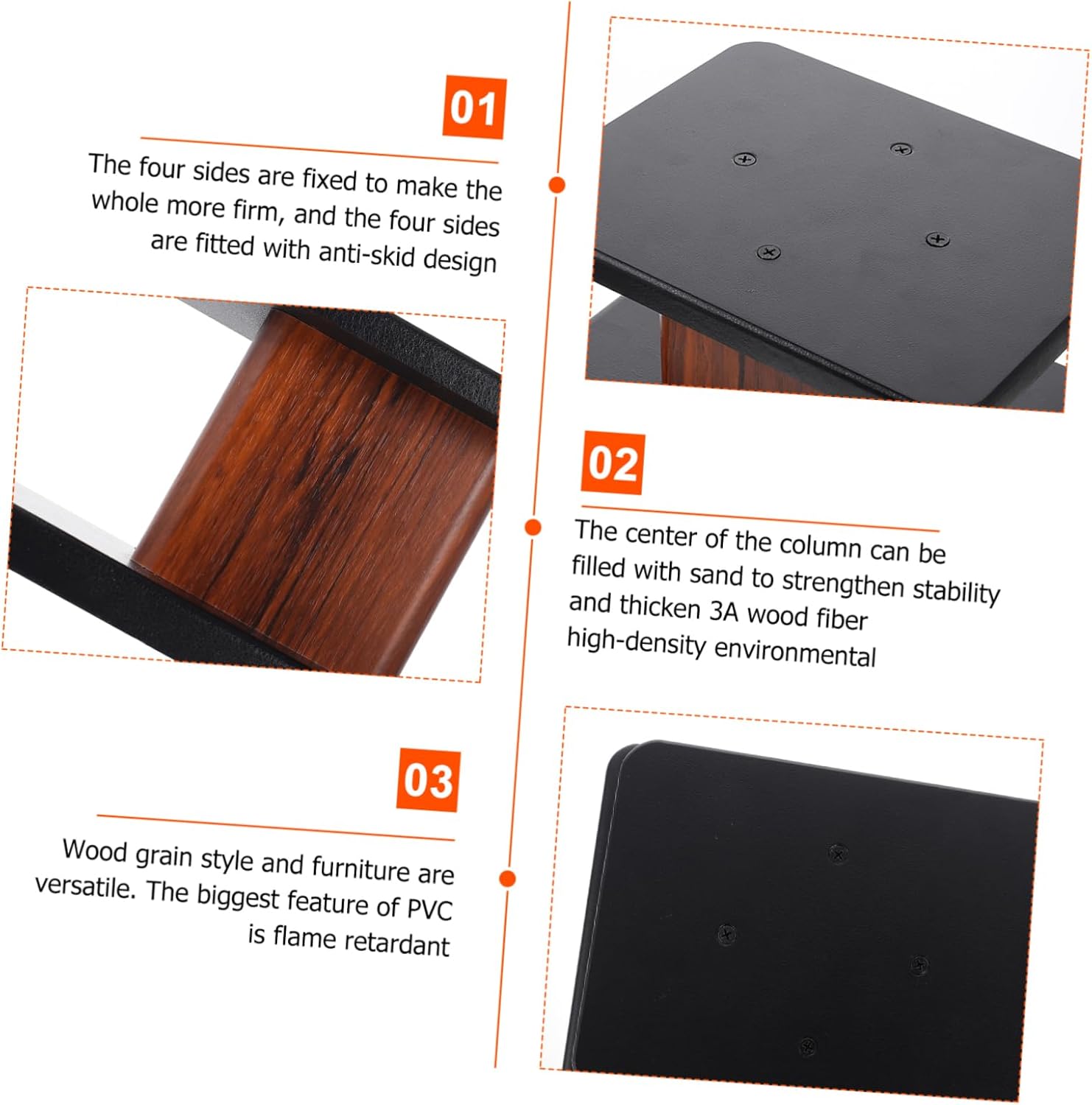 01

The four sides are fixed to make the whole more firm, and the four sides are fitted with anti-skid design

02

The center of the column can be filled with sand to strengthen stability and thicken 3A wood fiber high-density environmental

03

Wood grain style and furniture are versatile. The biggest feature of PVC is flame retardant