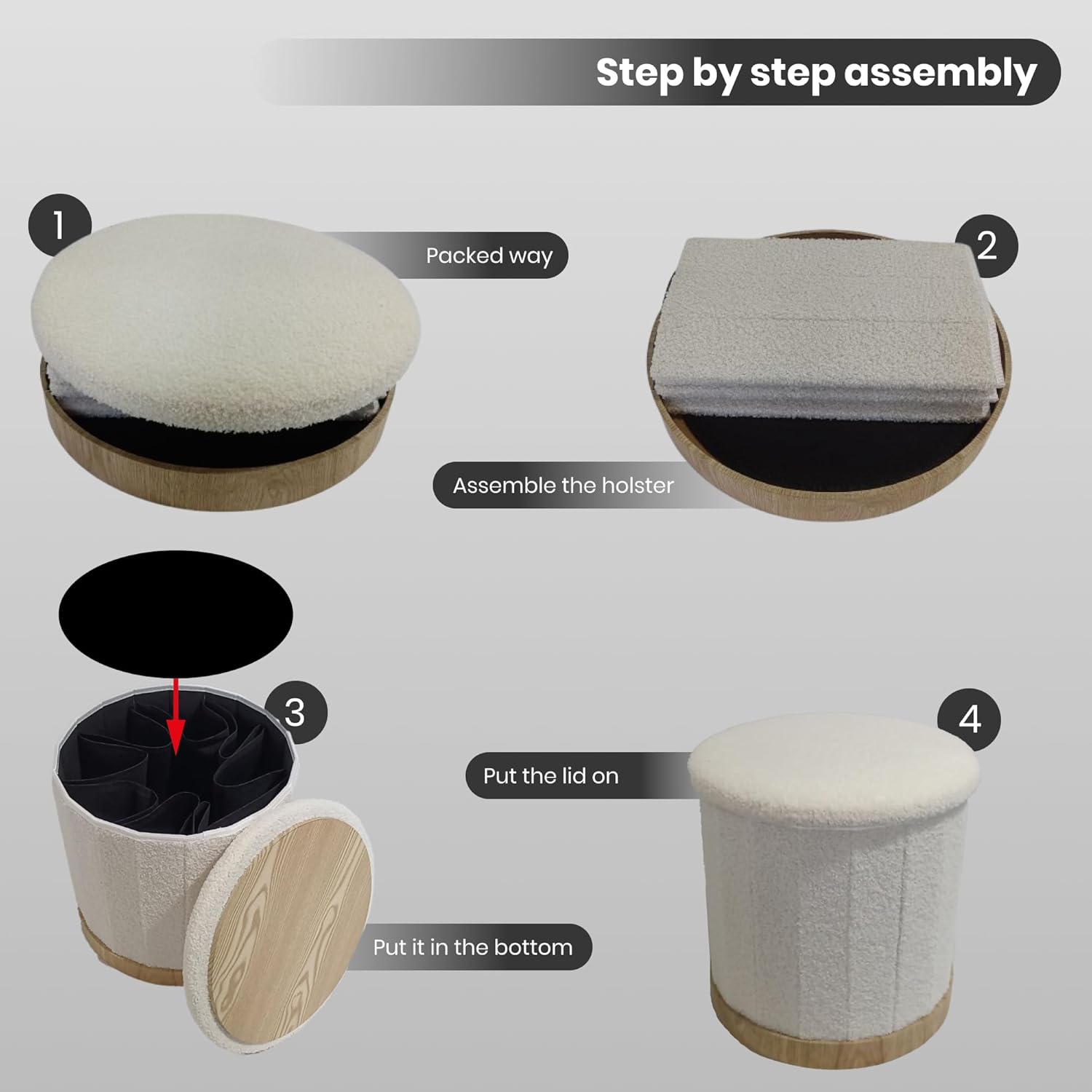 Step by step assembly

1

Packed way

2

Assemble the holster

3

Put it in the bottom

4

Put the lid on