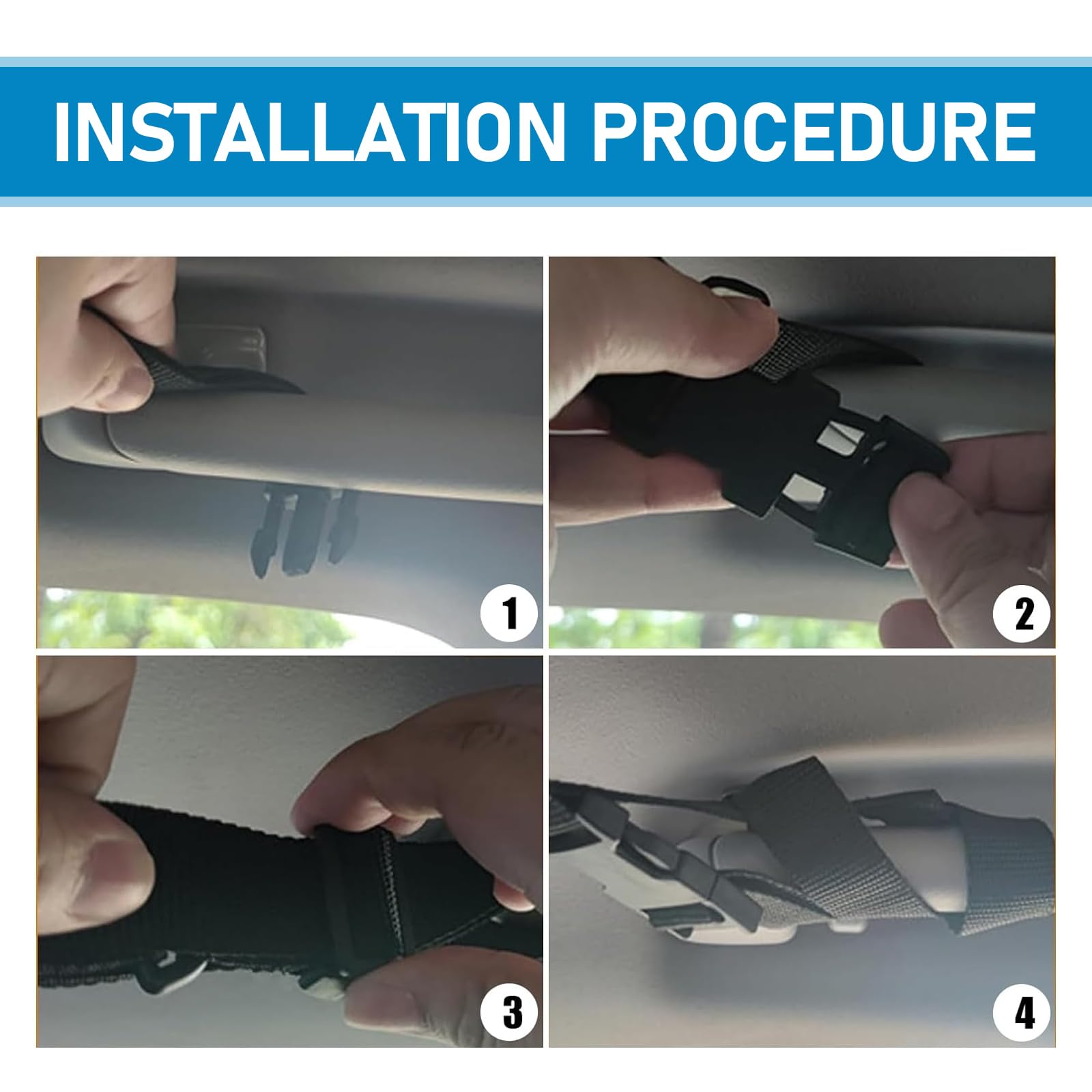 INSTALLATION PROCEDURE

1

2

3

4