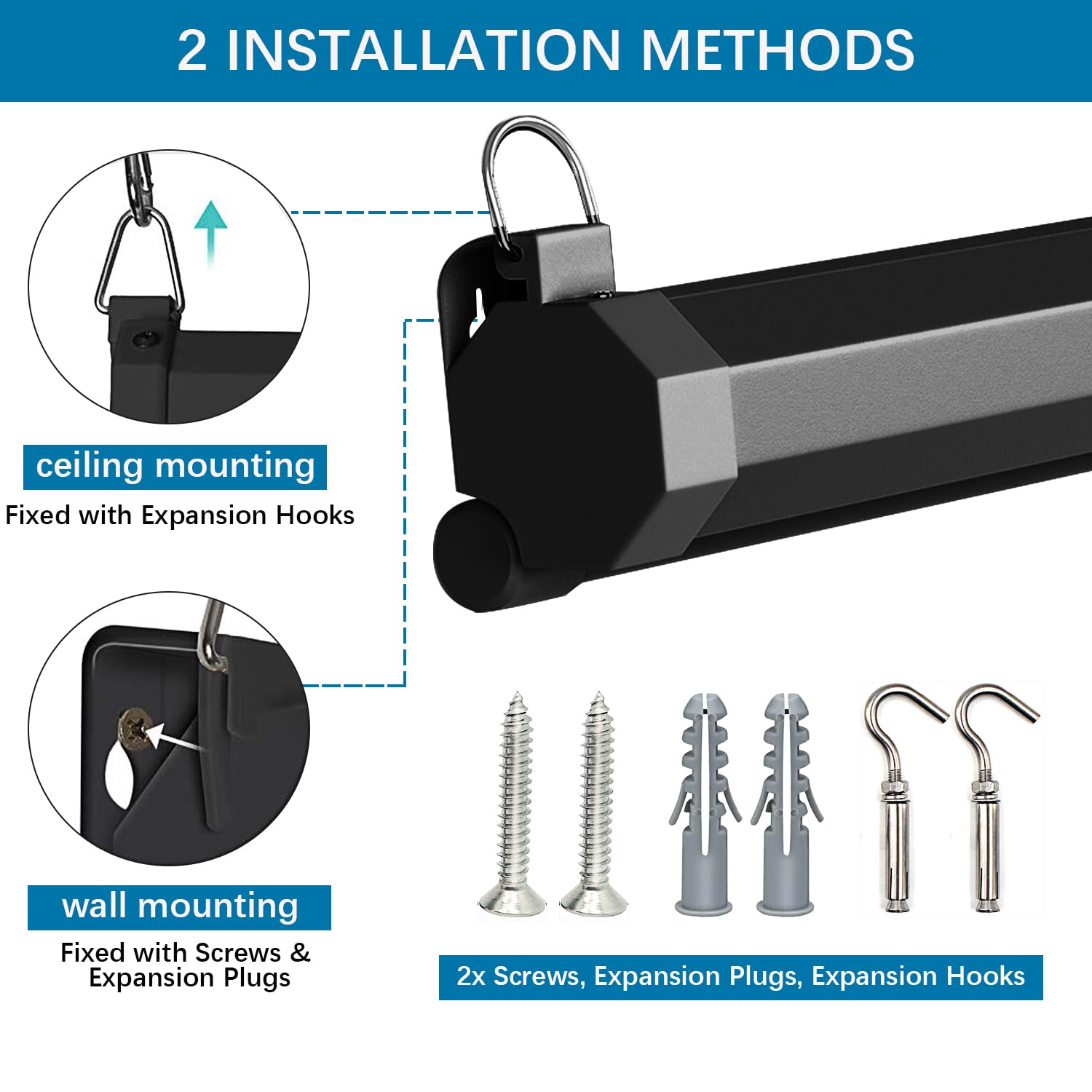 2 INSTALLATION METHODS

ceiling mounting

Fixed with Expansion Hooks

wall mounting

Fixed with Screws & Expansion Plugs

2x Screws, Expansion Plugs, Expansion Hooks