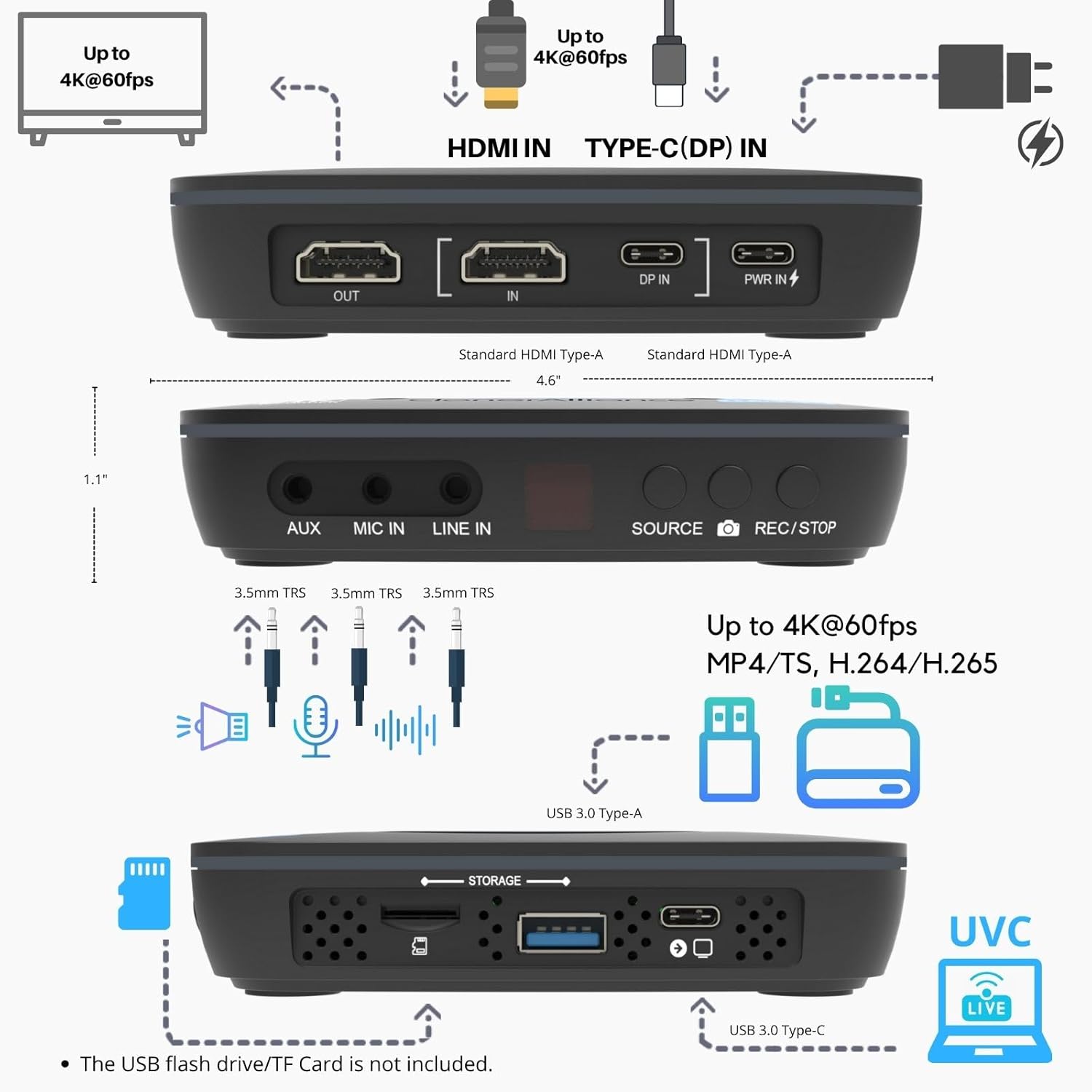 Up to 4K@60fps

Up to 4K@60fps

HDMI IN TYPE-C(DP) IN

OUT IN DP IN PWR IN

Standard HDMI Type-A Standard HDMI Type-A

4.6"

1.1"

AUX MIC IN LINE IN SOURCE REC/STOP

3.5mm TRS 3.5mm TRS 3.5mm TRS

Up to 4K@60fps
MP4/TS, H.264/H.265

USB 3.0 Type-A

STORAGE

UVC

LIVE

USB 3.0 Type-C

• The USB flash drive/TF Card is not included.