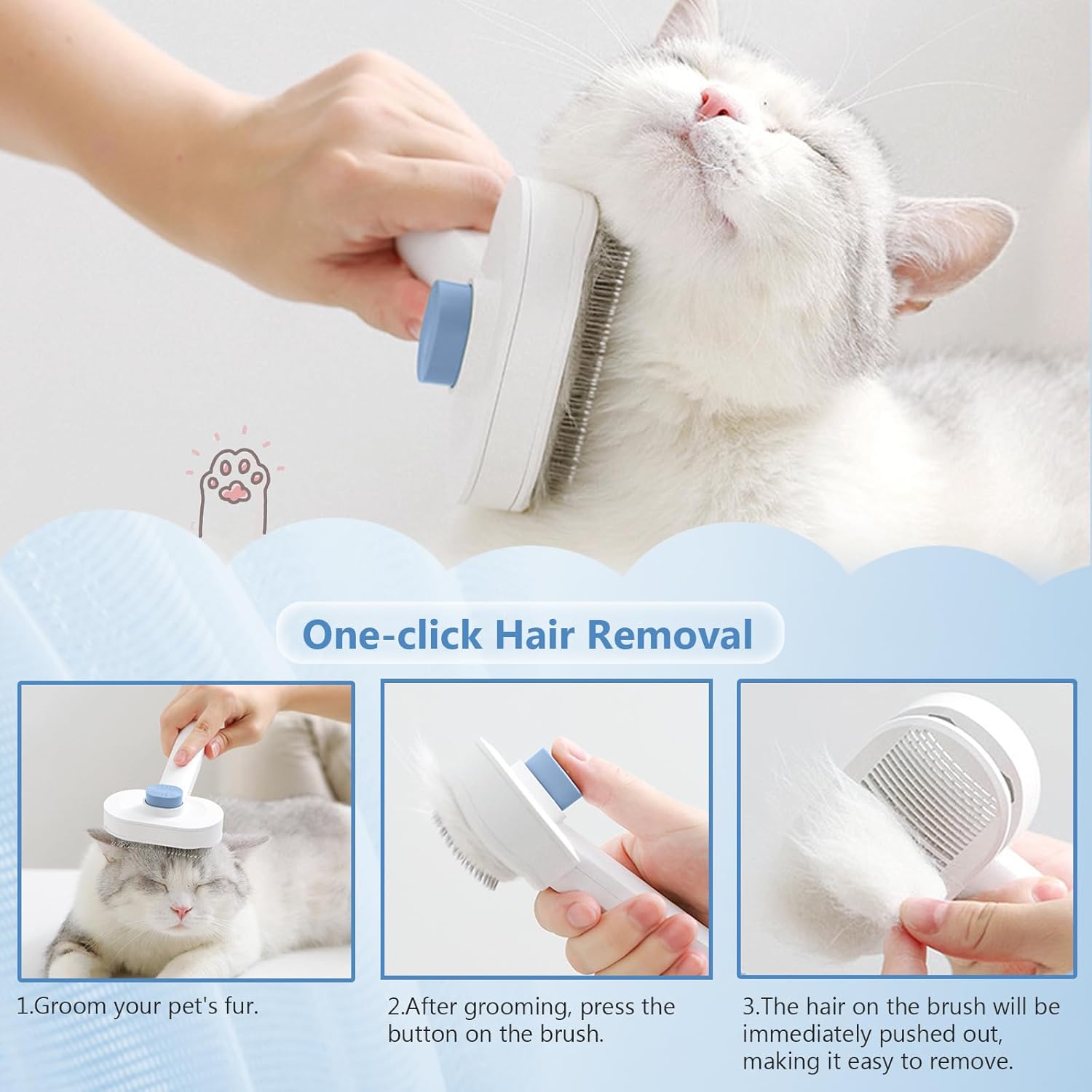 One-click Hair Removal

1.Groom your pet's fur.

2.After grooming, press the button on the brush.

3.The hair on the brush will be immediately pushed out, making it easy to remove.