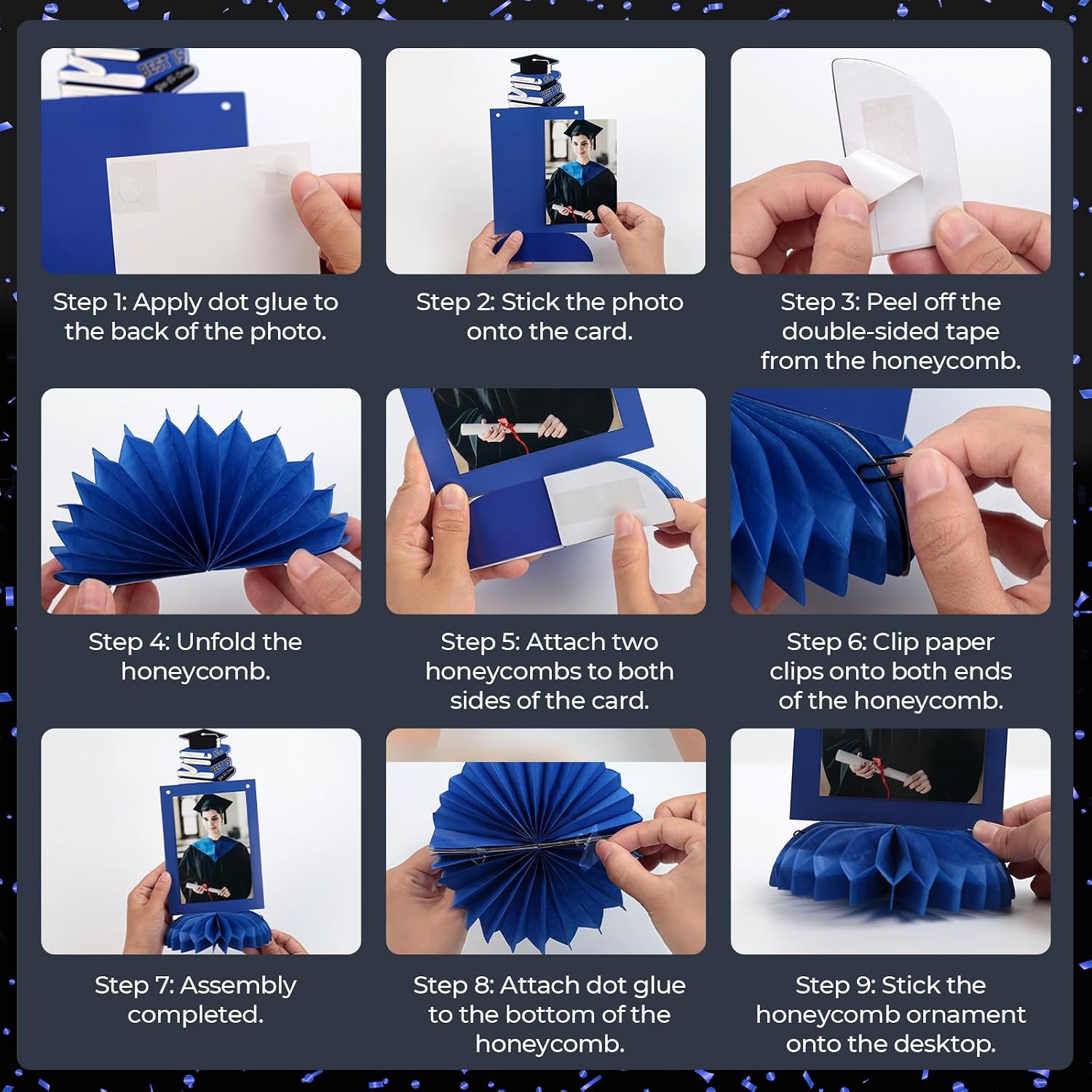 Step 1: Apply dot glue to the back of the photo.

Step 2: Stick the photo onto the card.

Step 3: Peel off the double-sided tape from the honeycomb.

Step 4: Unfold the honeycomb.

Step 5: Attach two honeycombs to both sides of the card.

Step 6: Clip paper clips onto both ends of the honeycomb.

Step 7: Assembly completed.

Step 8: Attach dot glue to the bottom of the honeycomb.

Step 9: Stick the honeycomb ornament onto the desktop.