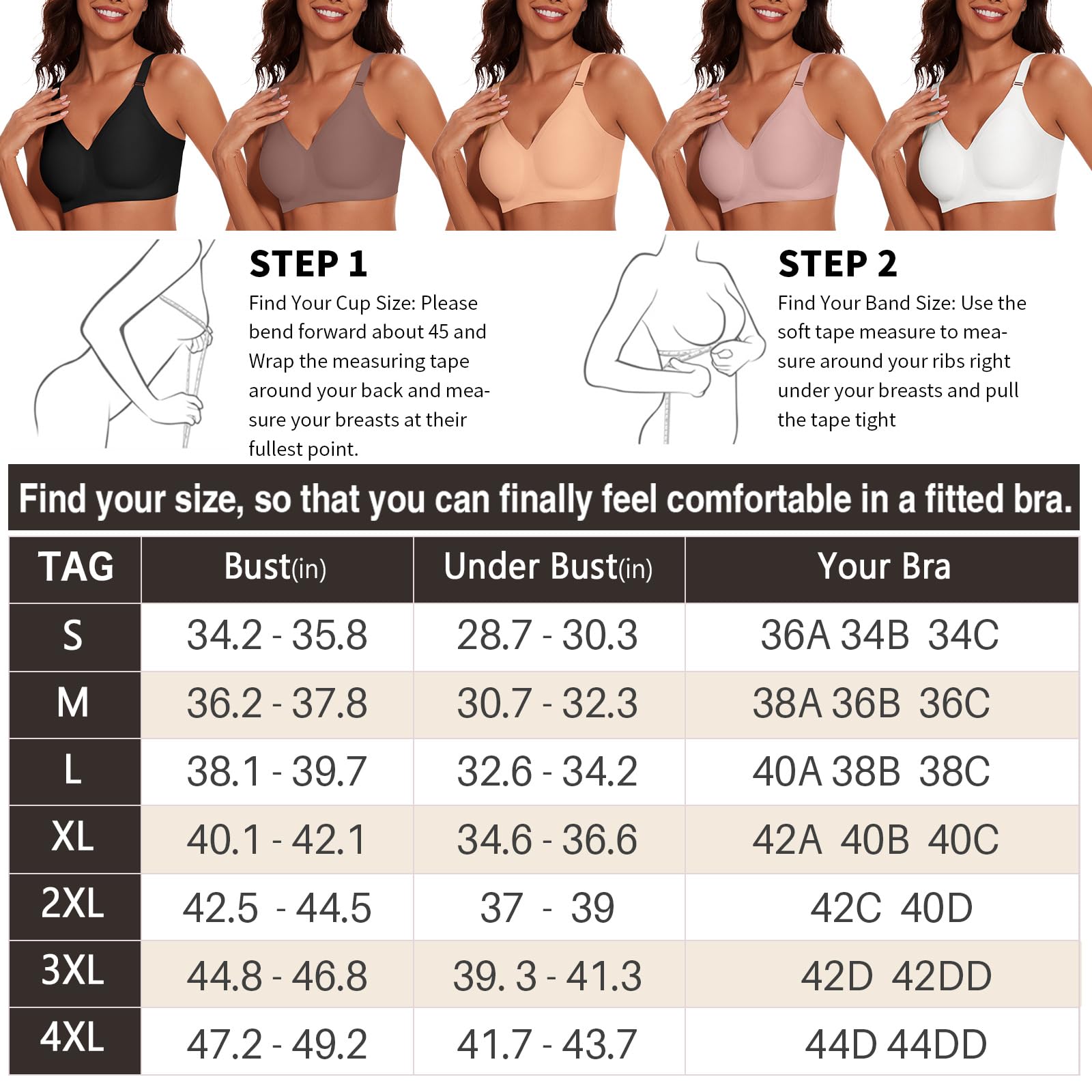 STEP 1

Find Your Cup Size: Please bend forward about 45 and Wrap the measuring tape around your back and measure your breasts at their fullest point.

STEP 2

Find Your Band Size: Use the soft tape measure to measure around your ribs right under your breasts and pull the tape tight

Find your size, so that you can finally feel comfortable in a fitted bra.

| TAG | Bust(in) | Under Bust(in) | Your Bra |
|---|---|---|---|
| S | 34.2 - 35.8 | 28.7 - 30.3 | 36A 34B 34C |
| M | 36.2 - 37.8 | 30.7 - 32.3 | 38A 36B 36C |
| L | 38.1 - 39.7 | 32.6 - 34.2 | 40A 38B 38C |
| XL | 40.1 - 42.1 | 34.6 - 36.6 | 42A 40B 40C |
| 2XL | 42.5 - 44.5 | 37 - 39 | 42C 40D |
| 3XL | 44.8 - 46.8 | 39. 3 - 41.3 | 42D 42DD |
| 4XL | 47.2 - 49.2 | 41.7 - 43.7 | 44D 44DD |