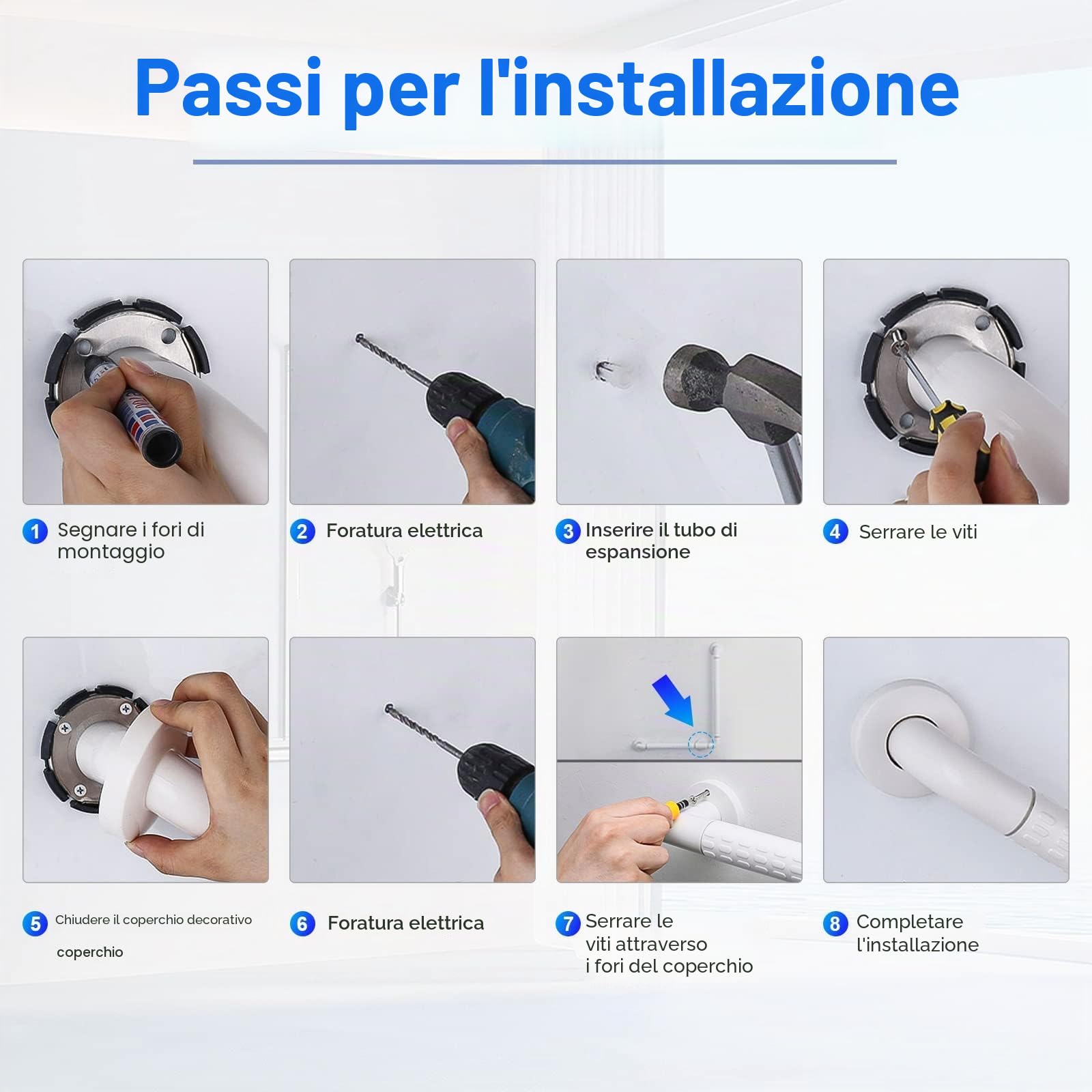 Passi per l'installazione

1 Segnare i fori di montaggio

2 Foratura elettrica

3 Inserire il tubo di espansione

4 Serrare le viti

5 Chiudere il coperchio decorativo

coperchio

6 Foratura elettrica

7 Serrare le viti attraverso i fori del coperchio

8 Completare l'installazione