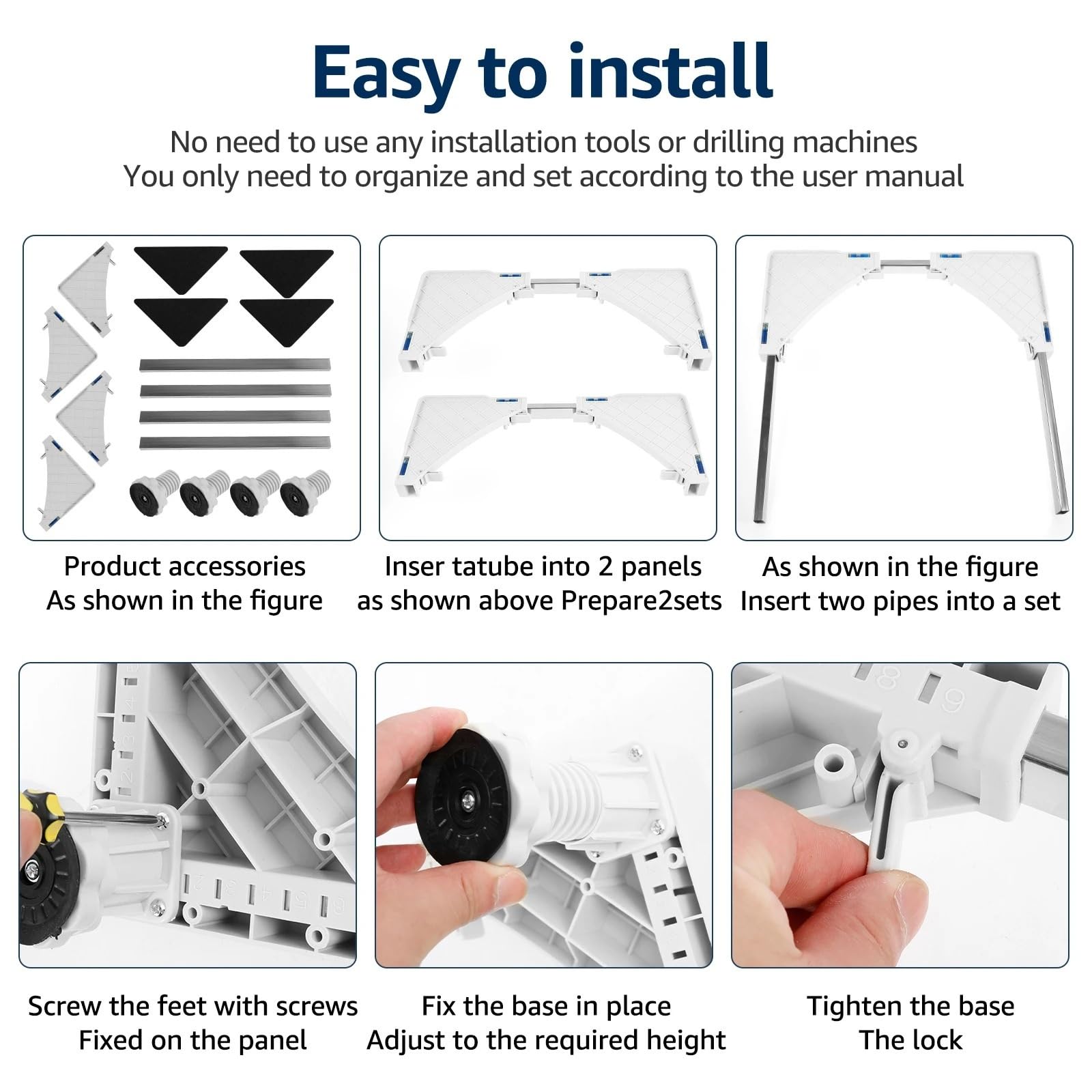 Easy to install

No need to use any installation tools or drilling machines
You only need to organize and set according to the user manual

Product accessories
As shown in the figure

Inser tatube into 2 panels
as shown above Prepare2sets

As shown in the figure
Insert two pipes into a set

Screw the feet with screws
Fixed on the panel

Fix the base in place
Adjust to the required height

Tighten the base
The lock