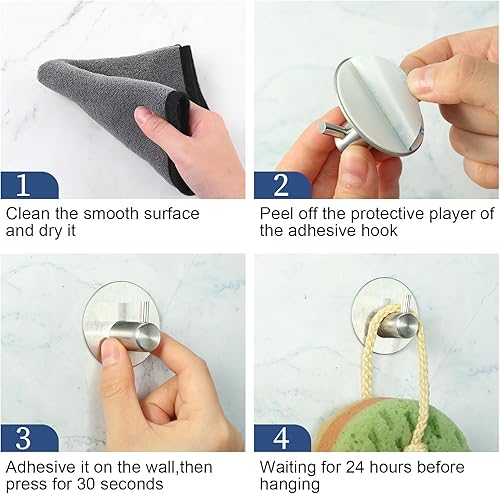 1
Clean the smooth surface and dry it

2
Peel off the protective player of the adhesive hook

3
Adhesive it on the wall,then press for 30 seconds

4
Waiting for 24 hours before hanging