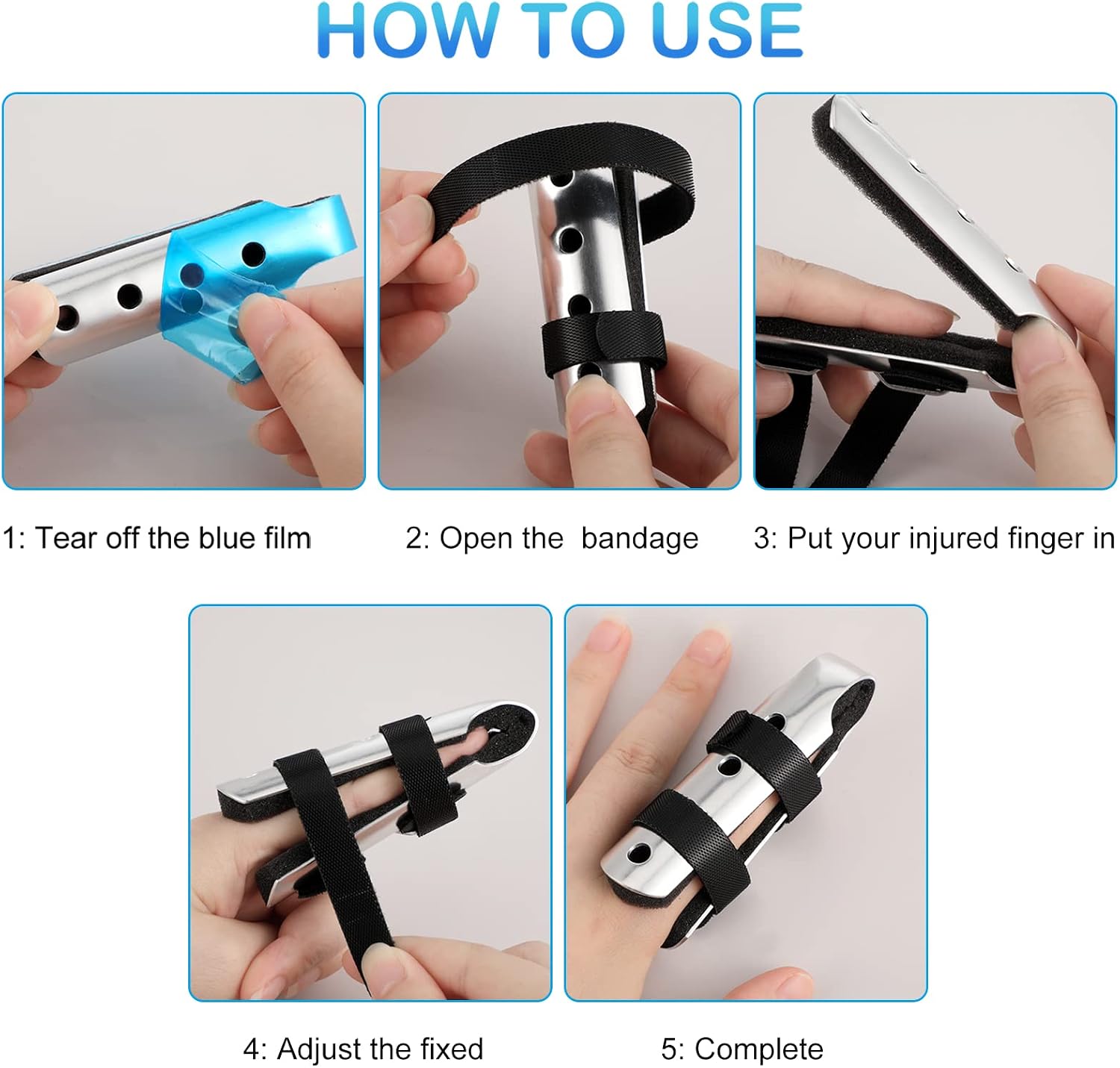 HOW TO USE

1: Tear off the blue film

2: Open the  bandage

3: Put your injured finger in

4: Adjust the fixed

5: Complete