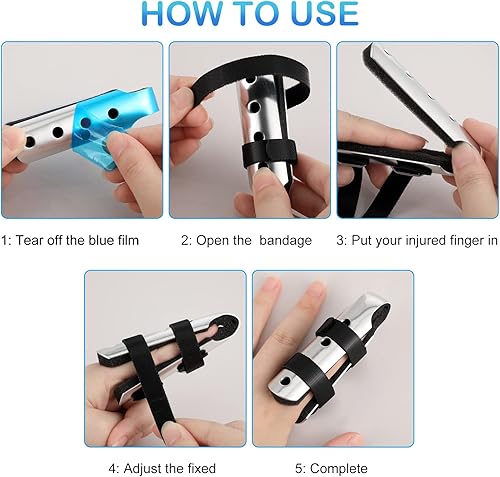 HOW TO USE

1: Tear off the blue film

2: Open the  bandage

3: Put your injured finger in

4: Adjust the fixed

5: Complete