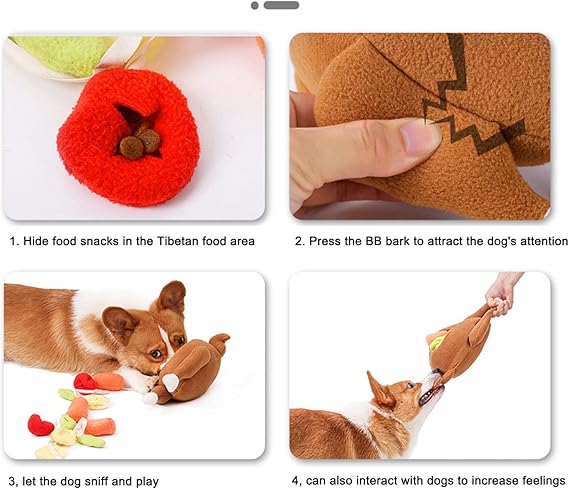 1. Hide food snacks in the Tibetan food area

2. Press the BB bark to attract the dog's attention

3, let the dog sniff and play

4, can also interact with dogs to increase feelings