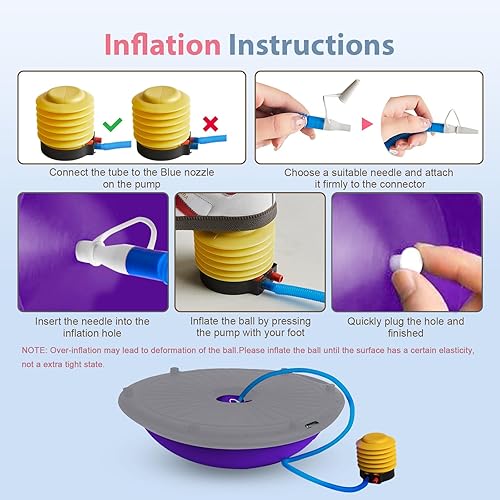 Inflation Instructions

Connect the tube to the Blue nozzle on the pump

Choose a suitable needle and attach it firmly to the connector

Insert the needle into the inflation hole

Inflate the ball by pressing the pump with your foot

Quickly plug the hole and finished

NOTE: Over-inflation may lead to deformation of the ball.Please inflate the ball until the surface has a certain elasticity, not a extra tight state.