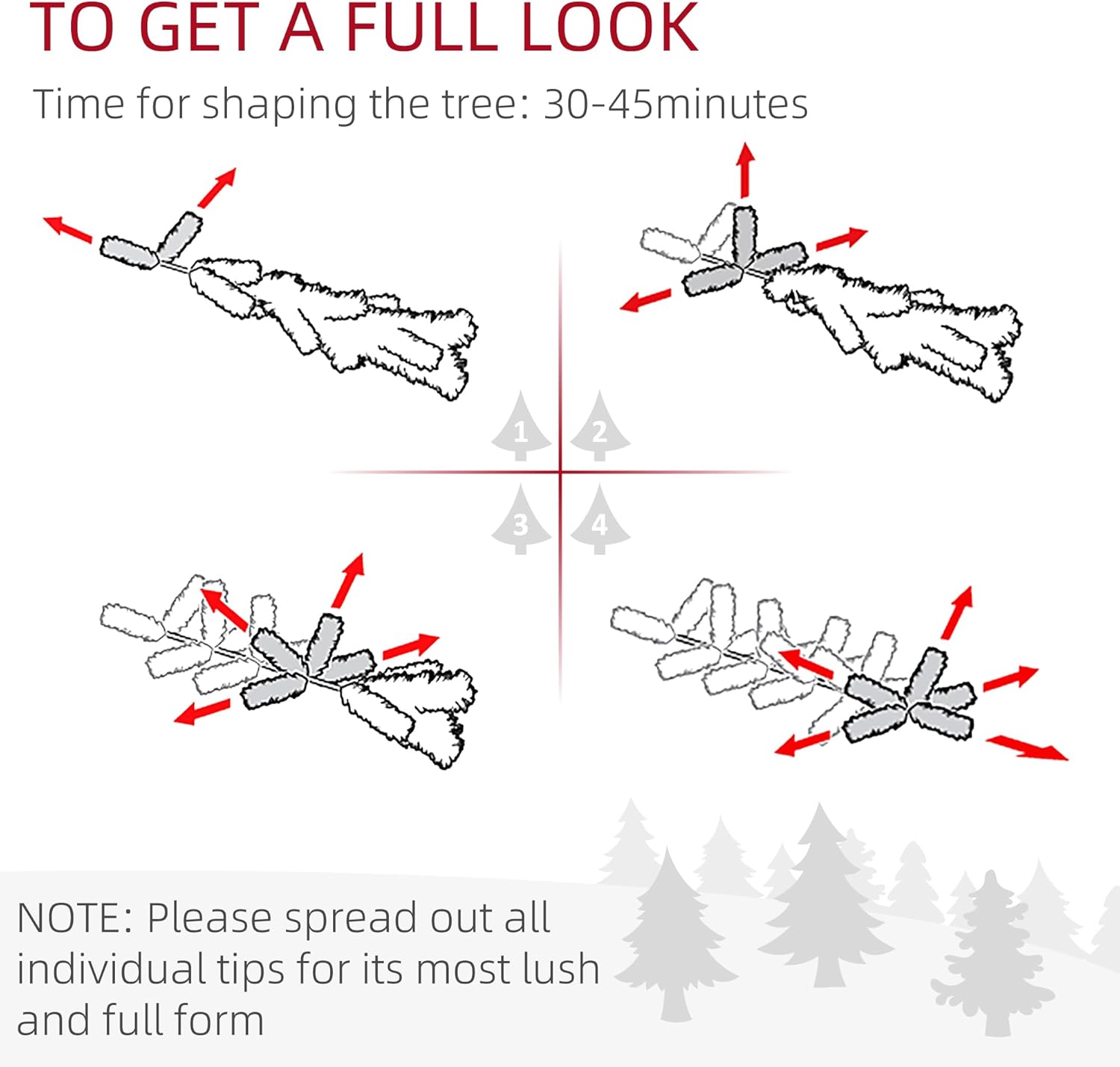 TO GET A FULL LOOK
Time for shaping the tree: 30-45minutes

1 2
3 4

NOTE: Please spread out all individual tips for its most lush and full form