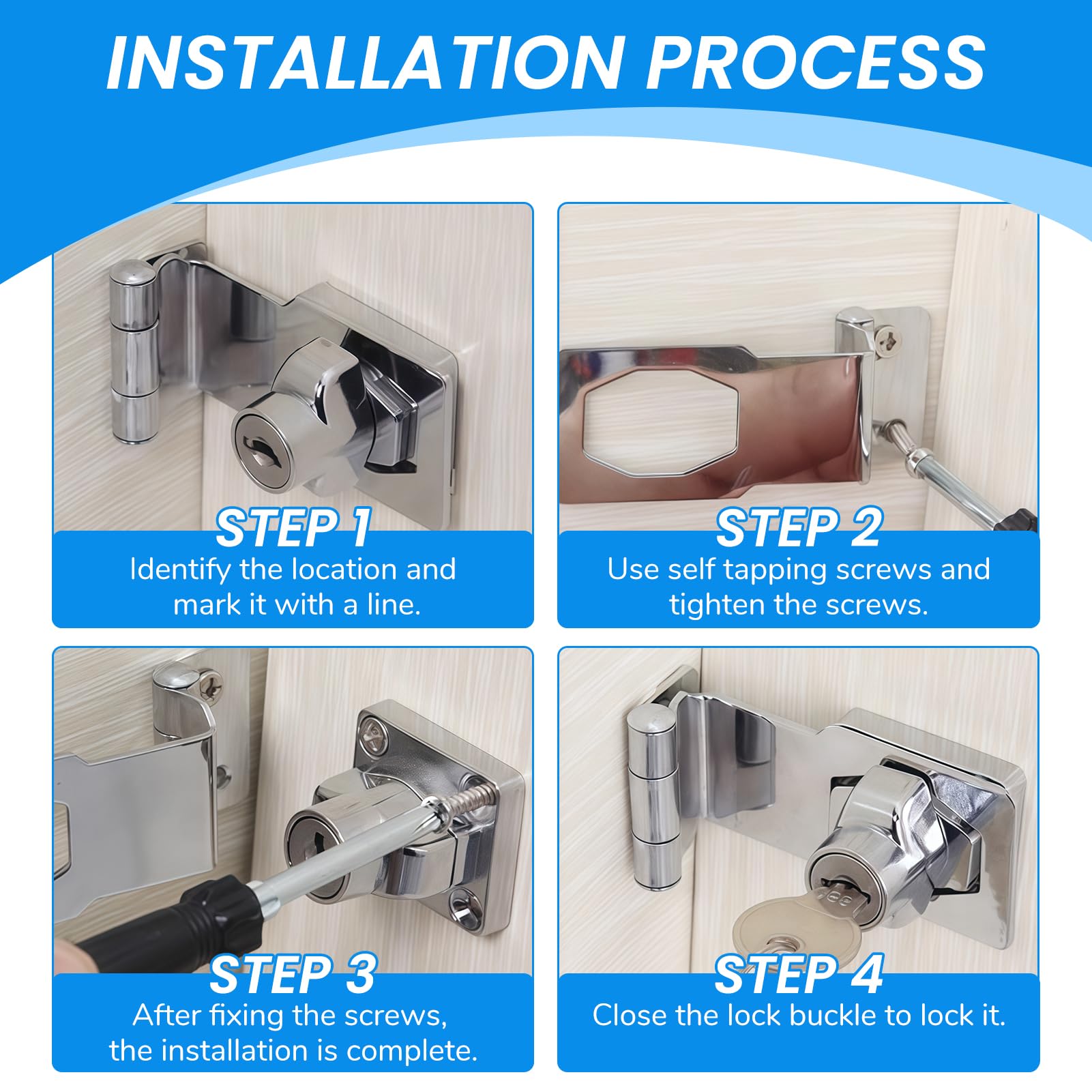 INSTALLATION PROCESS

STEP 1
Identify the location and mark it with a line.

STEP 2
Use self tapping screws and tighten the screws.

STEP 3
After fixing the screws, the installation is complete.

STEP 4
Close the lock buckle to lock it.