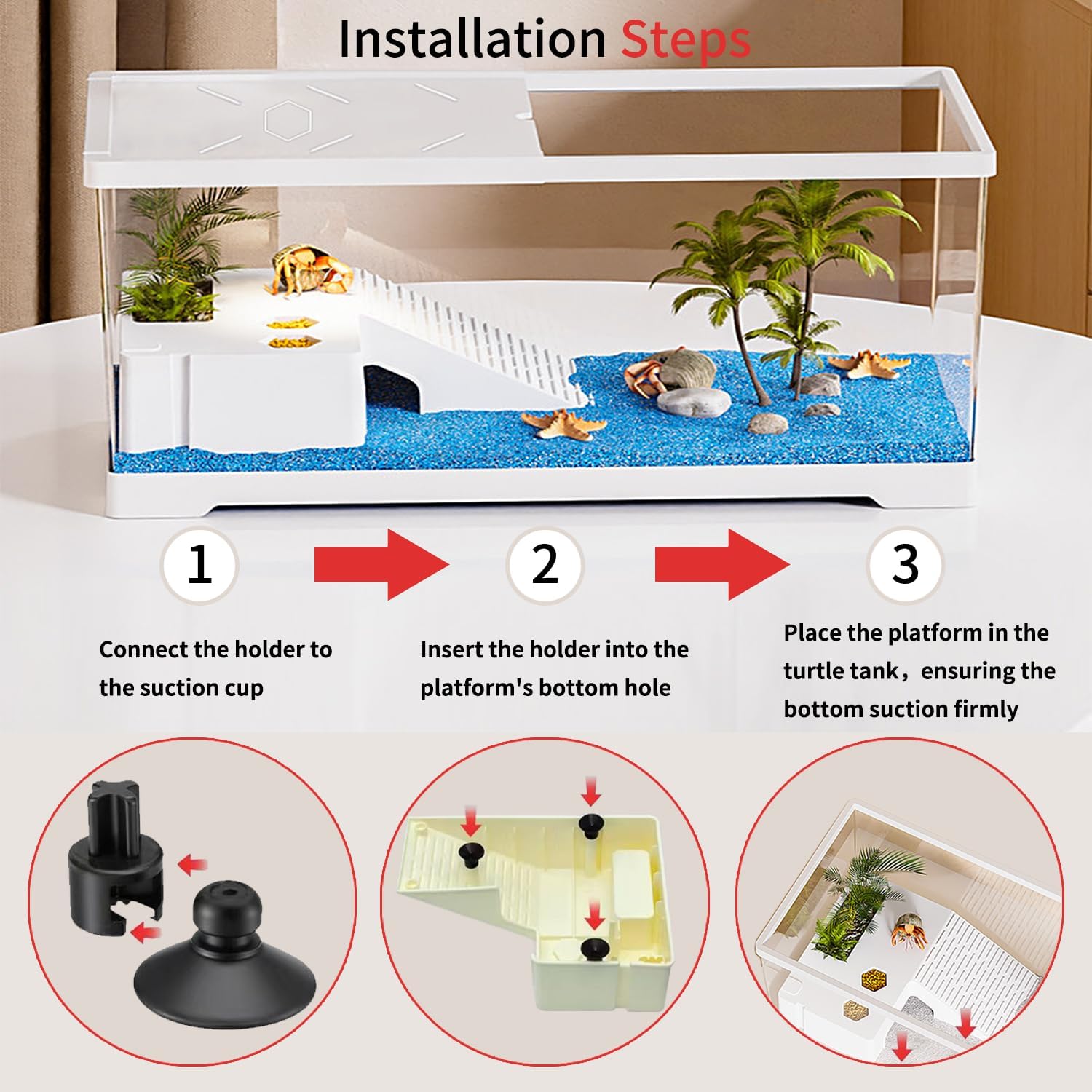 Installation Steps

1

2

3

Connect the holder to the suction cup

Insert the holder into the platform's bottom hole

Place the platform in the turtle tank，ensuring the bottom suction firmly