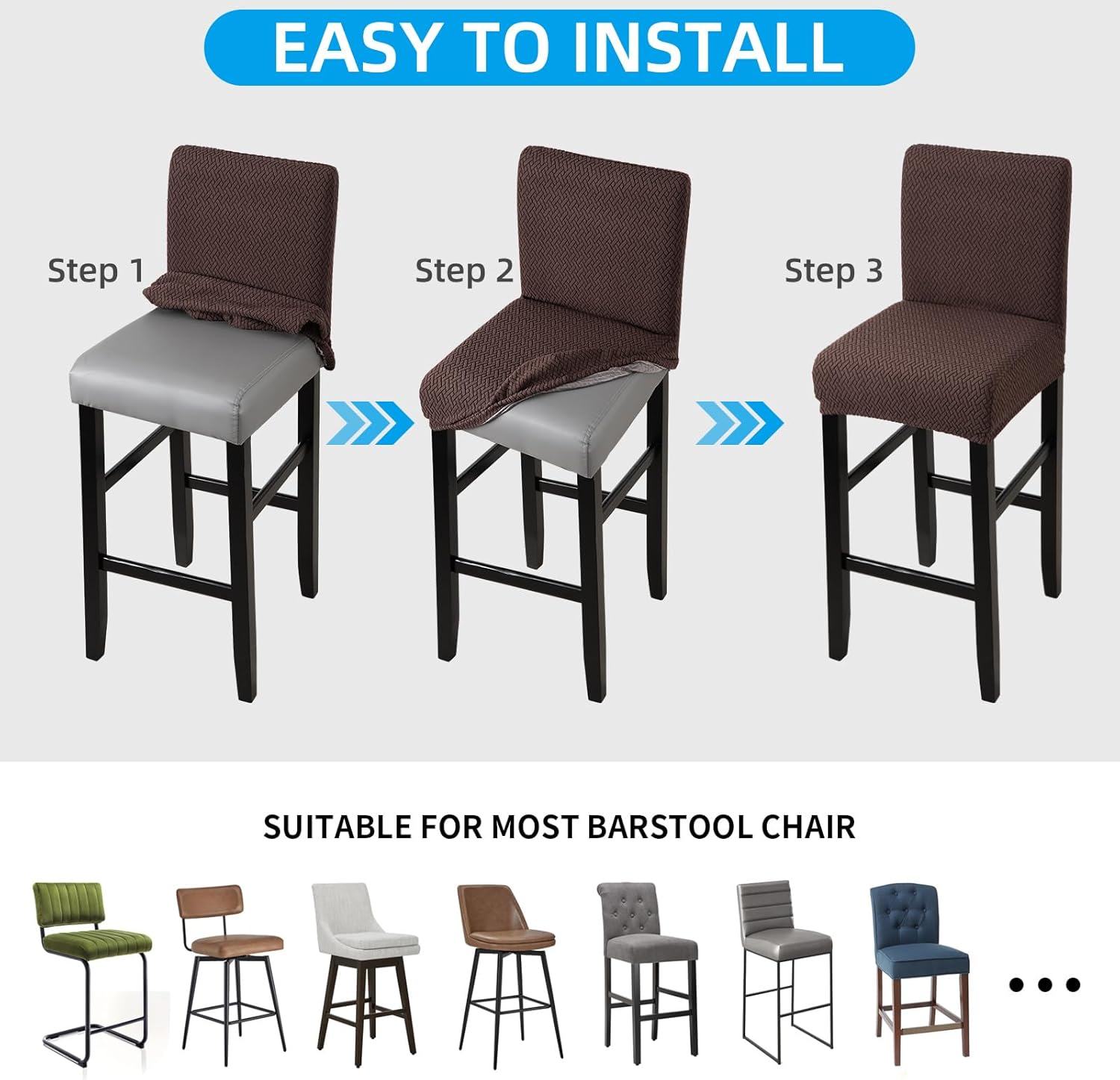 EASY TO INSTALL

Step 1

Step 2

Step 3

SUITABLE FOR MOST BARSTOOL CHAIR

...