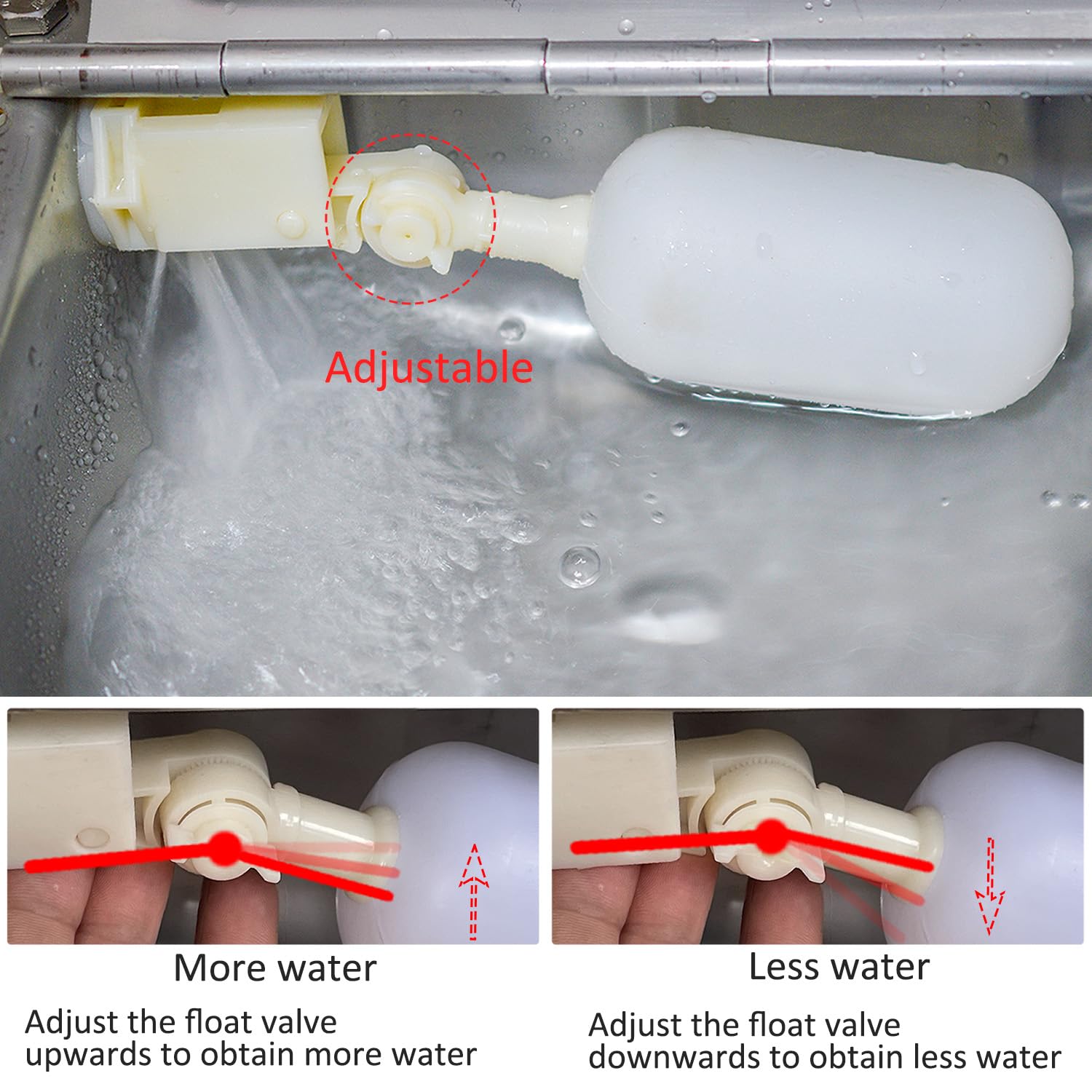 Adjustable

More water

Adjust the float valve upwards to obtain more water

Less water

Adjust the float valve downwards to obtain less water